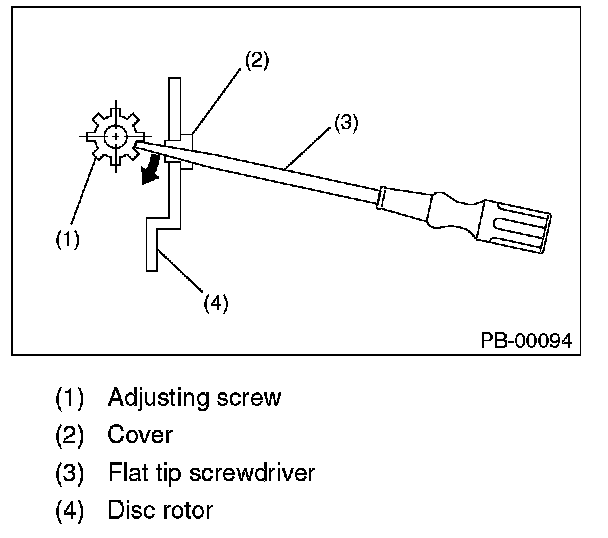 (2)
(3)
(1)
(4)
PB-00094

(1) Adjusting screw
(2) Cover
(3) Flat tip screwdriver
(4) Disc rotor