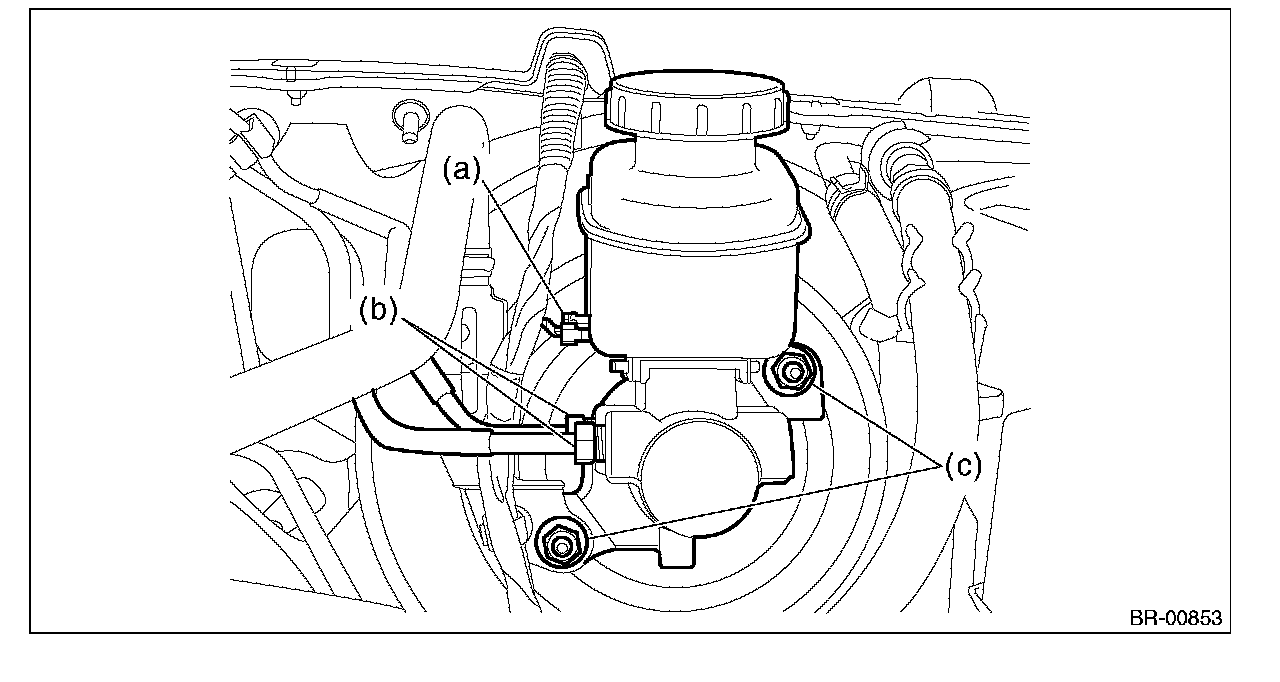 (a)
(b)
(c)
BR-00853