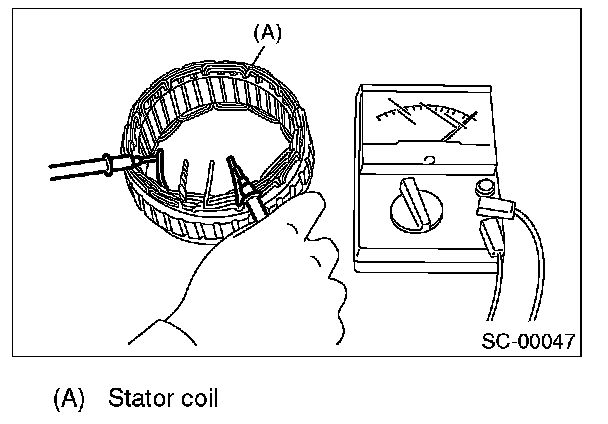 (A)

SC-00047

(A) Stator coil