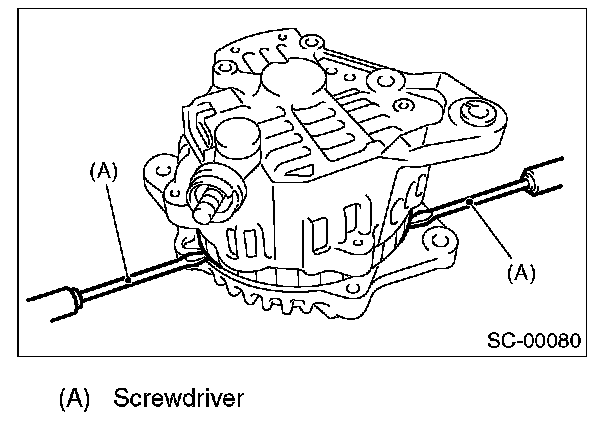 (A)

(A)

SC-00080

(A) Screwdriver