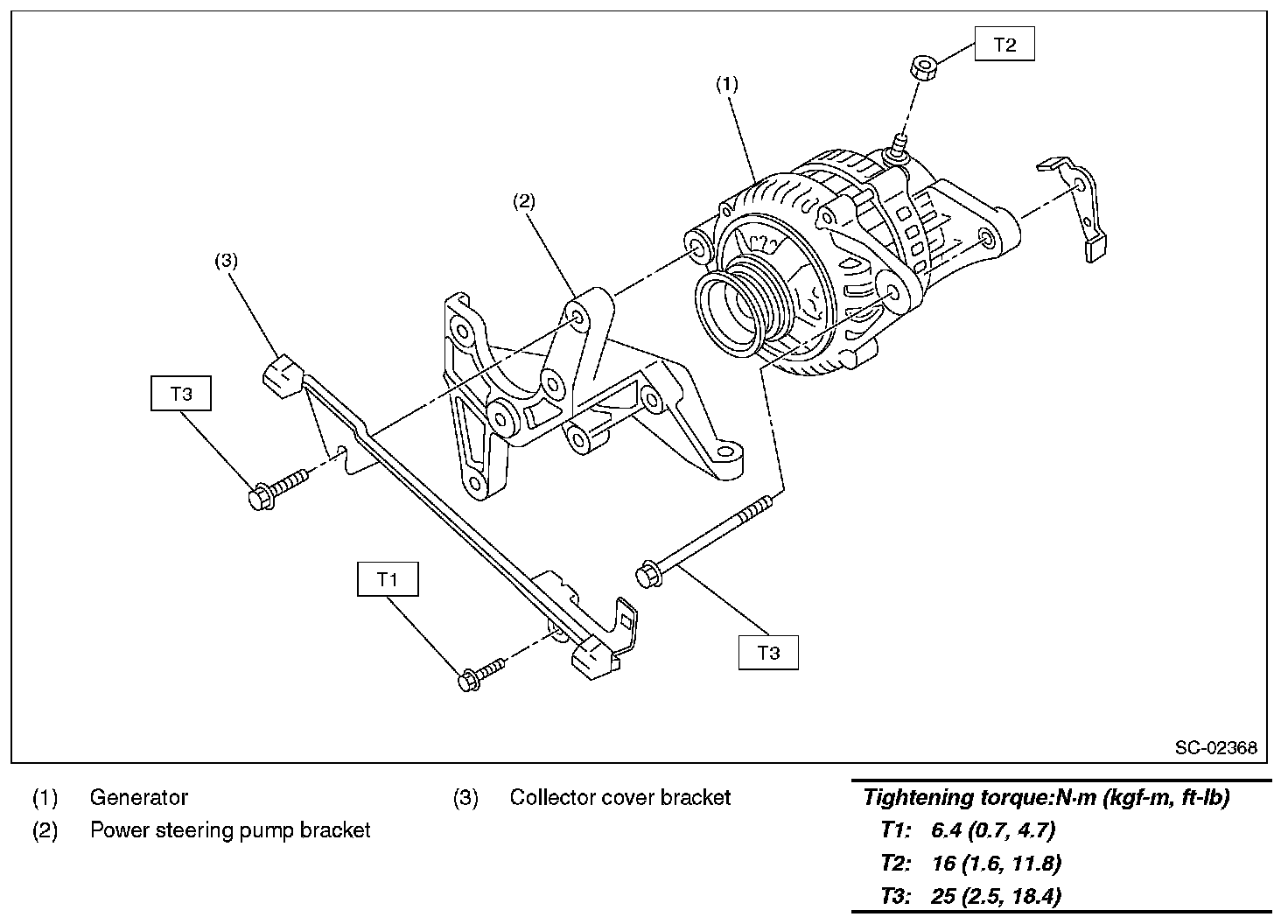 T2

(1)

(2)

(3)

T3

T1

T3

SC-02368

(1) Generator

(2) Power steering pump bracket

(3) Collector cover bracket

Tightening torque:N·m (kgf-m, ft-lb)

T1: 6.4 (0.7, 4.7)

T2: 16 (1.6, 11.8)

T3: 25 (2.5, 18.4)