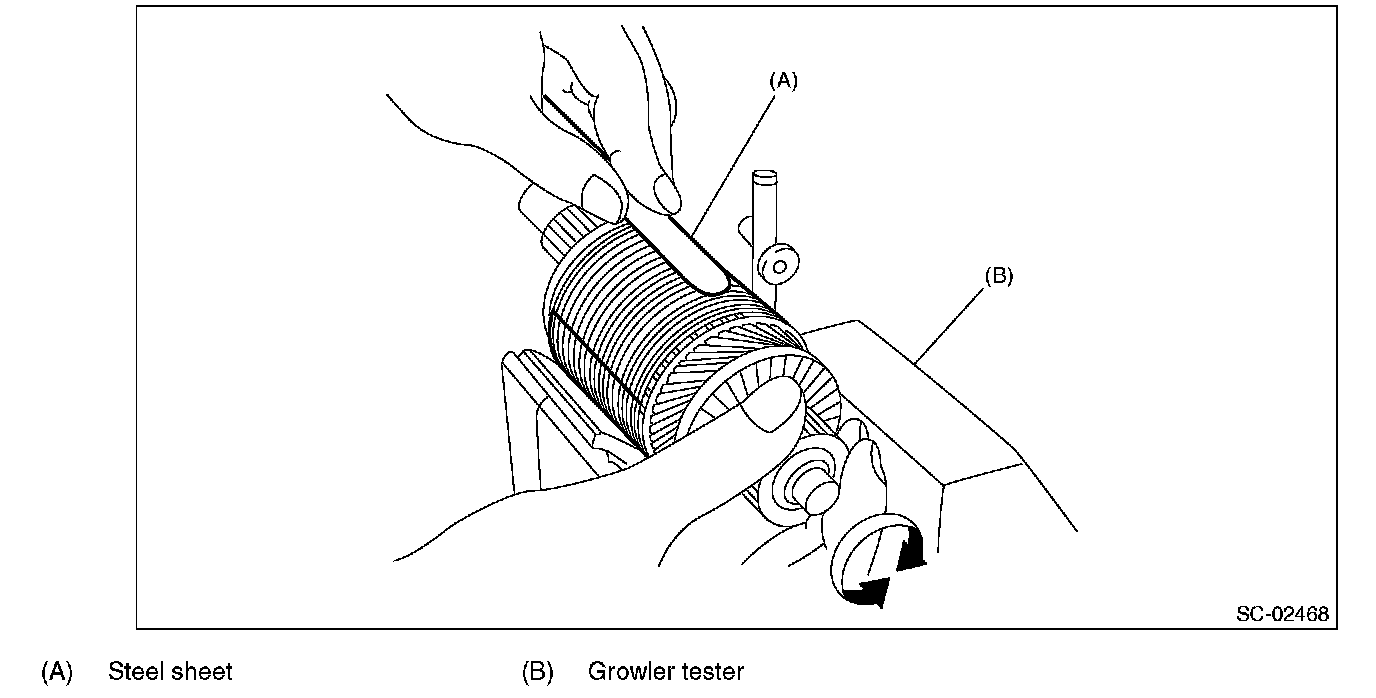 (A)

(B)

SC-02468

(A) Steel sheet

(B) Growler tester