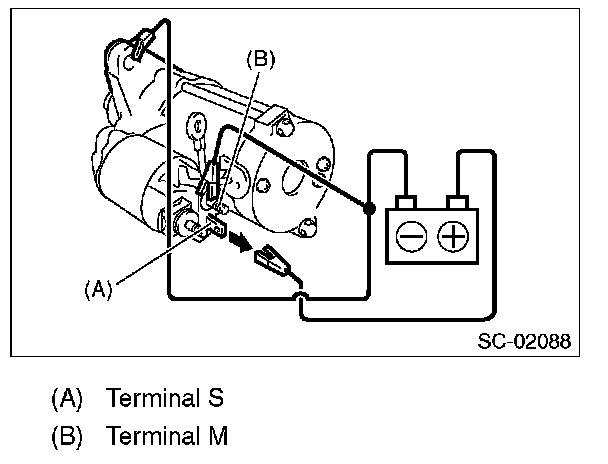 (B)

(A)

SC-02088

(A) Terminal S

(B) Terminal M