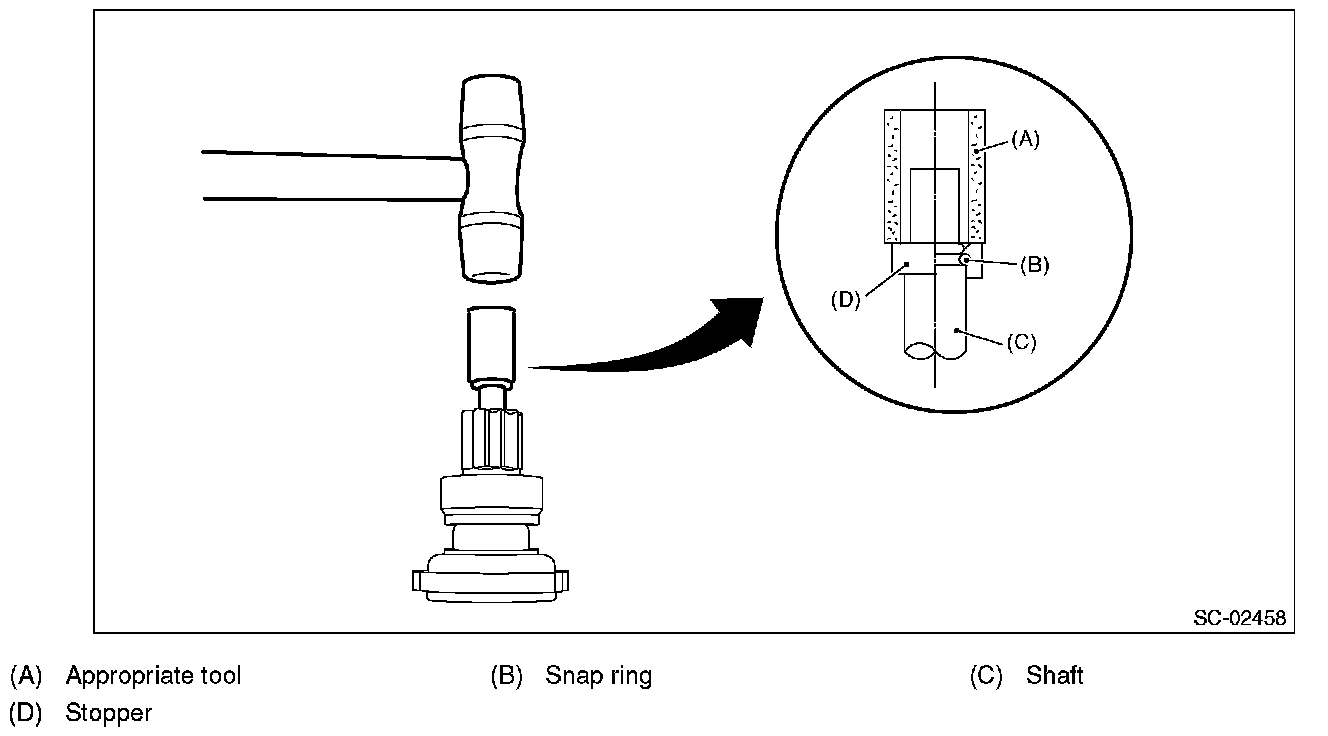 (A)
(B)
(D)
(C)
SC-02458

(A) Appropriate tool
(B) Snap ring
(C) Shaft
(D) Stopper