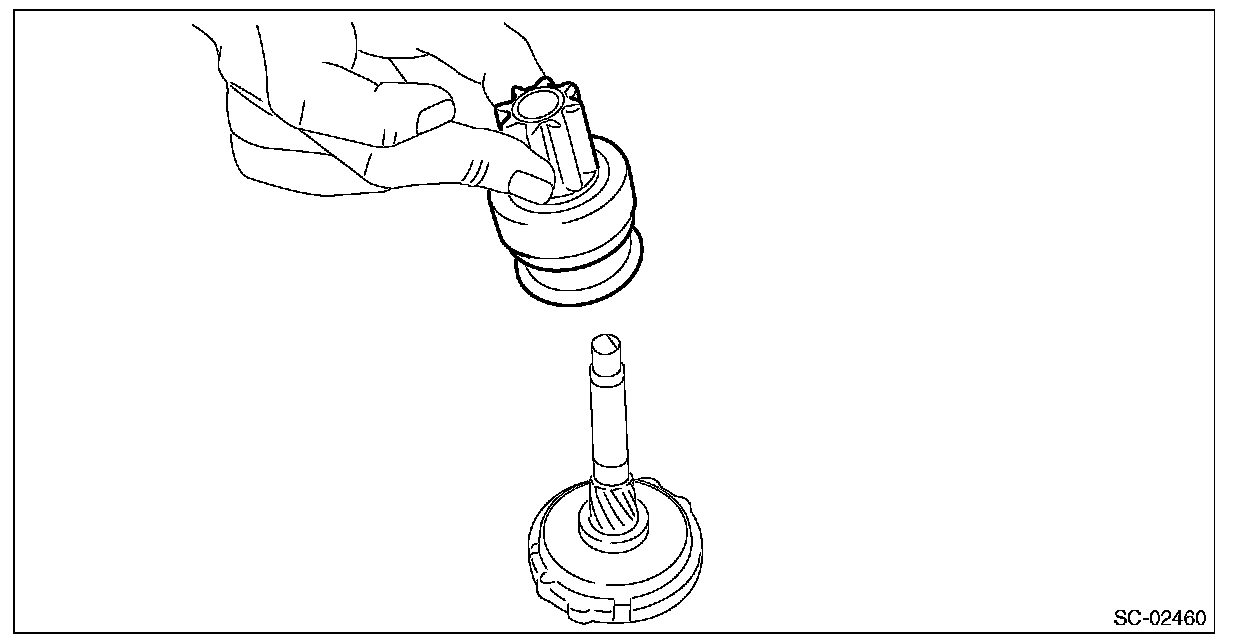 SC-02460