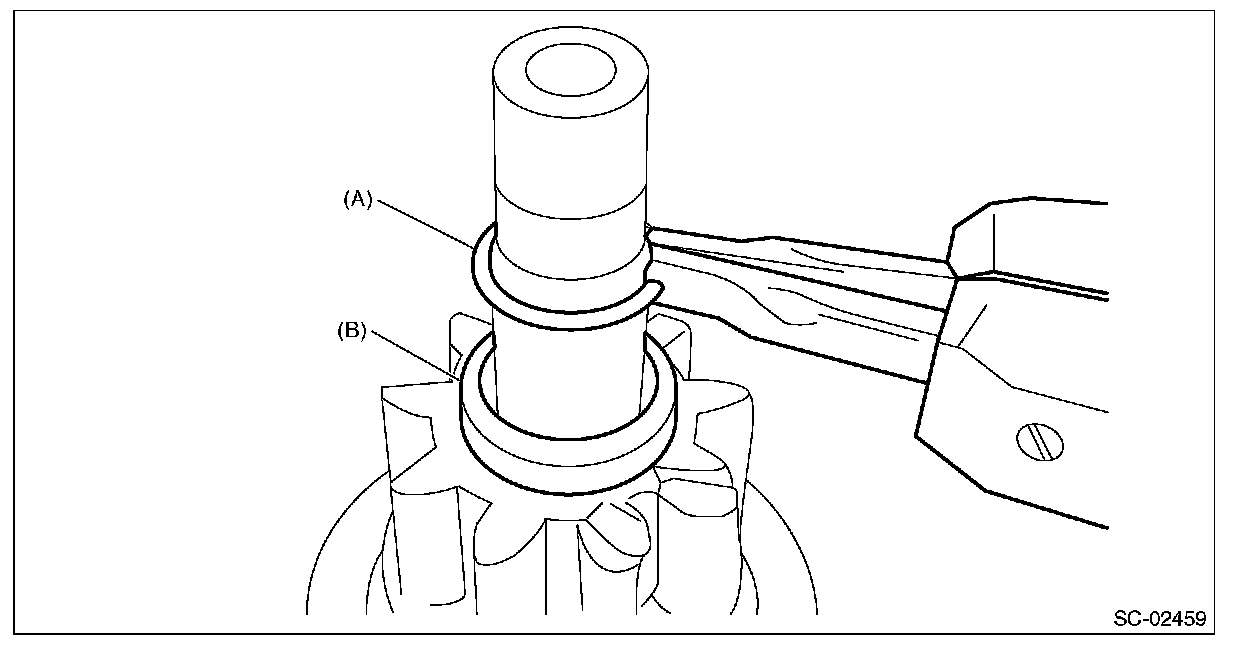 (A)
(B)
SC-02459