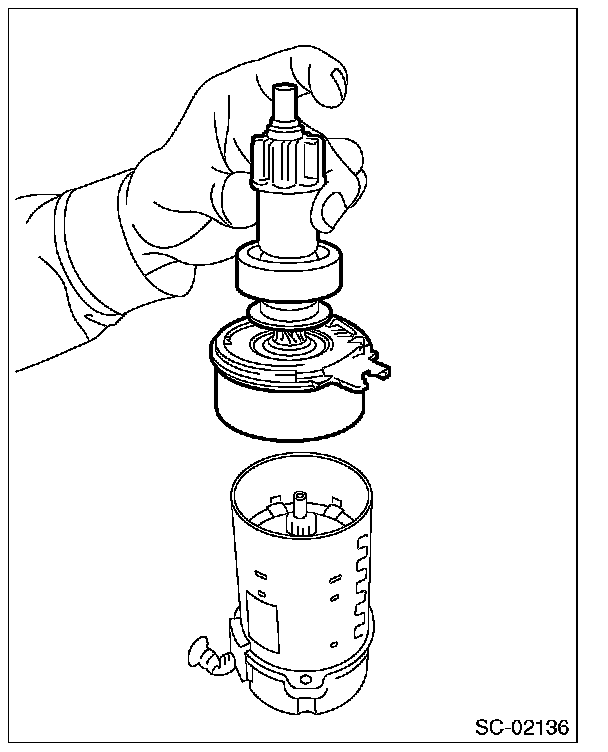 SC-02136