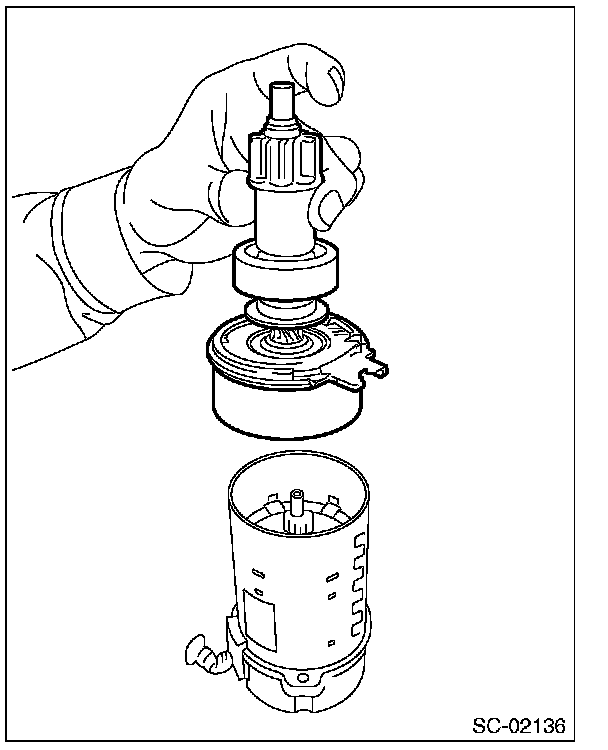 SC-02136