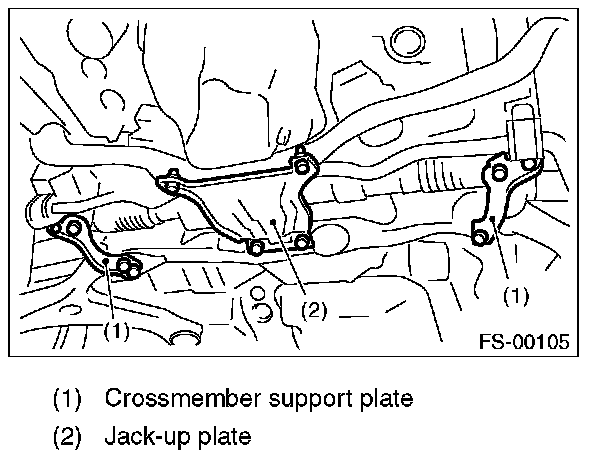 (1)

(2)

(1)

FS-00105

(1) Crossmember support plate

(2) Jack-up plate