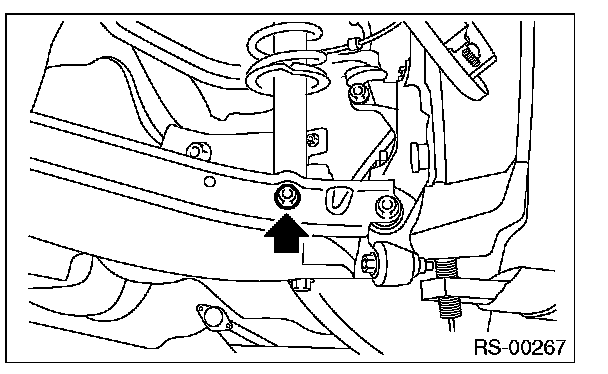 RS-00267