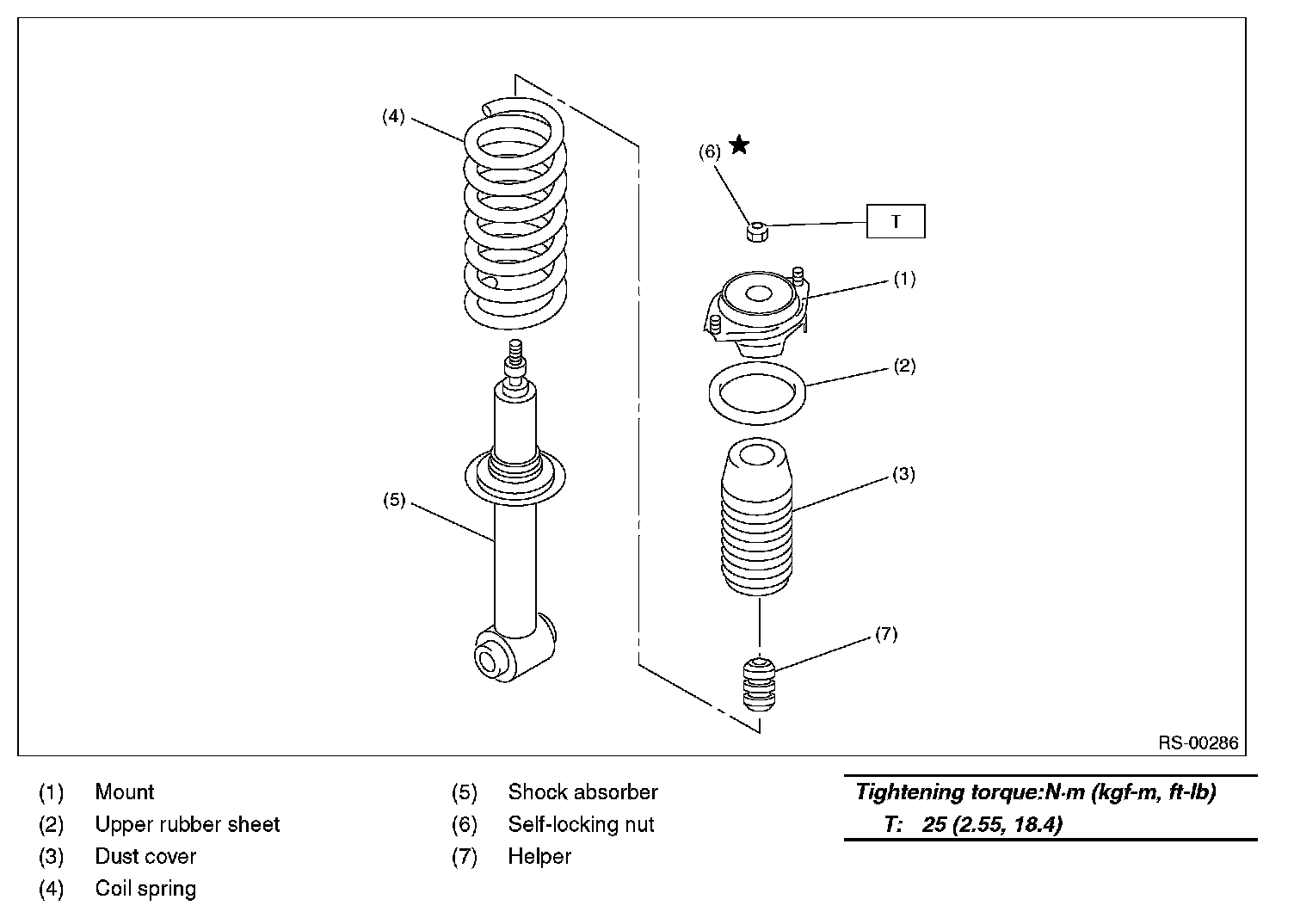 (4)

(6) ★

T

(1)

(2)

(3)

(5)

(7)

RS-00286

(1) Mount
(2) Upper rubber sheet
(3) Dust cover
(4) Coil spring

(5) Shock absorber
(6) Self-locking nut
(7) Helper

Tightening torque:N·m (kgf-m, ft-lb)
T: 25 (2.55, 18.4)