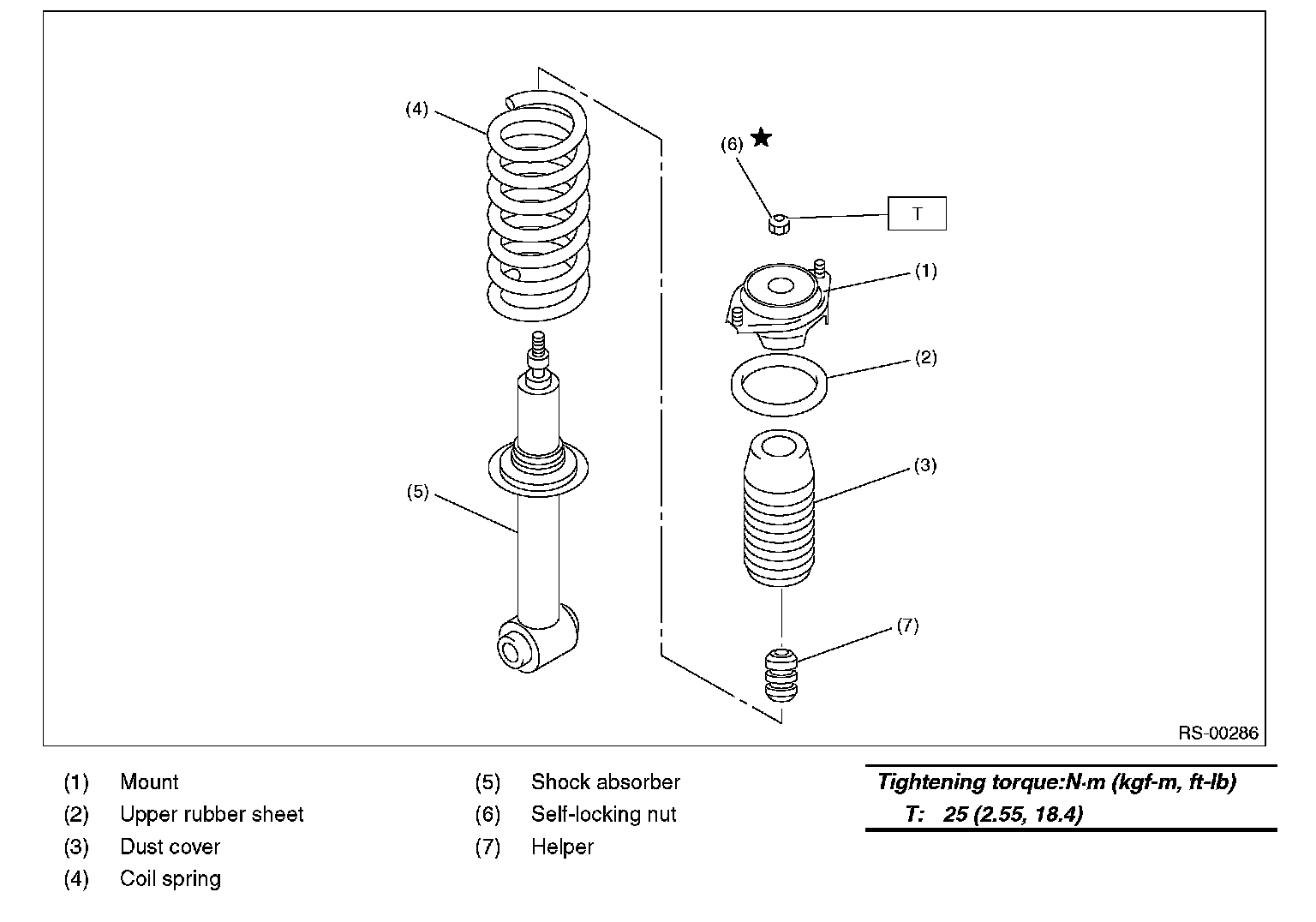 (4)

(6) ★

T

(1)

(2)

(3)

(5)

(7)

RS-00286

(1) Mount
(2) Upper rubber sheet
(3) Dust cover
(4) Coil spring

(5) Shock absorber
(6) Self-locking nut
(7) Helper

Tightening torque:N·m (kgf-m, ft-lb)
T: 25 (2.55, 18.4)