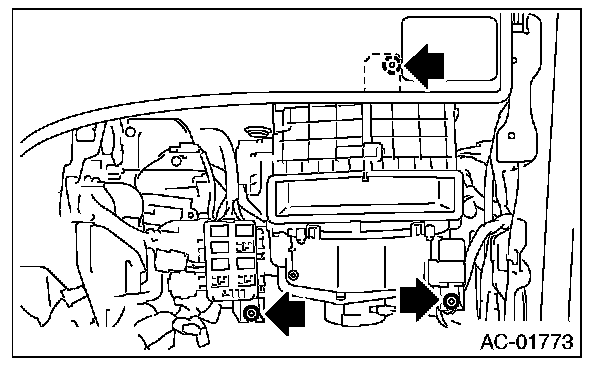 AC-01773