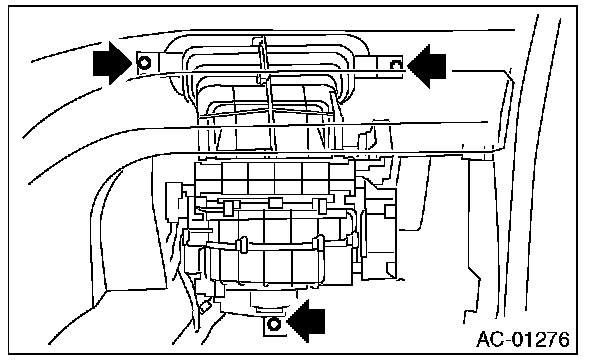 AC-01276