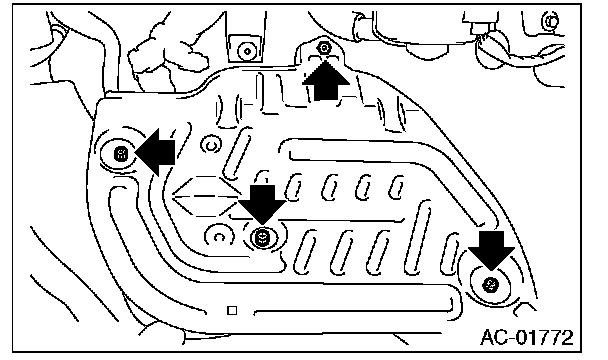 AC-01772