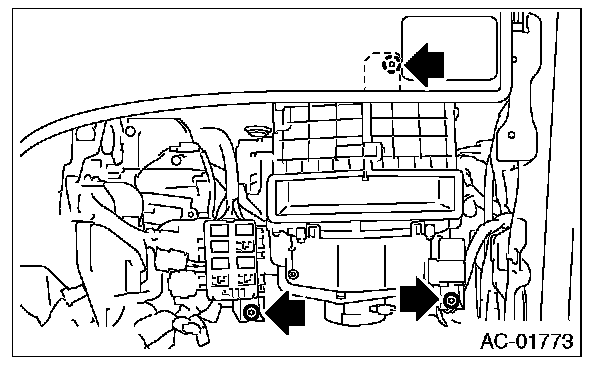 AC-01773