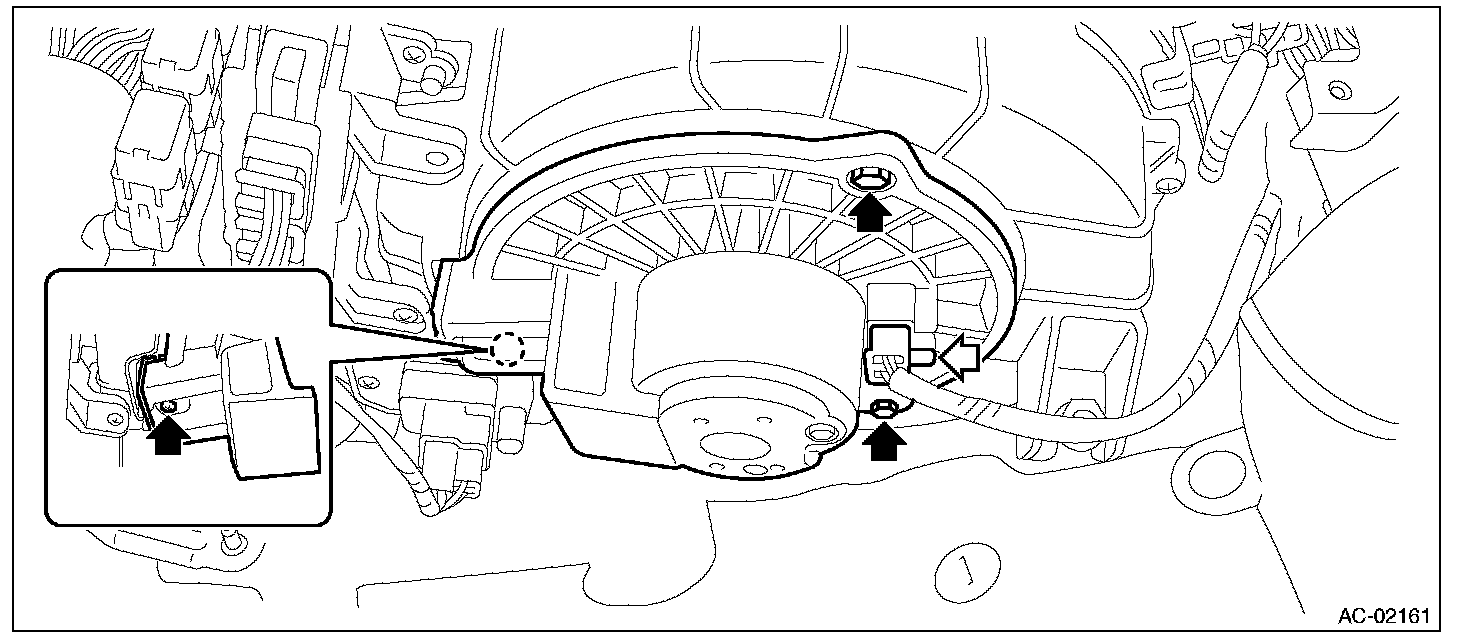 AC-02161