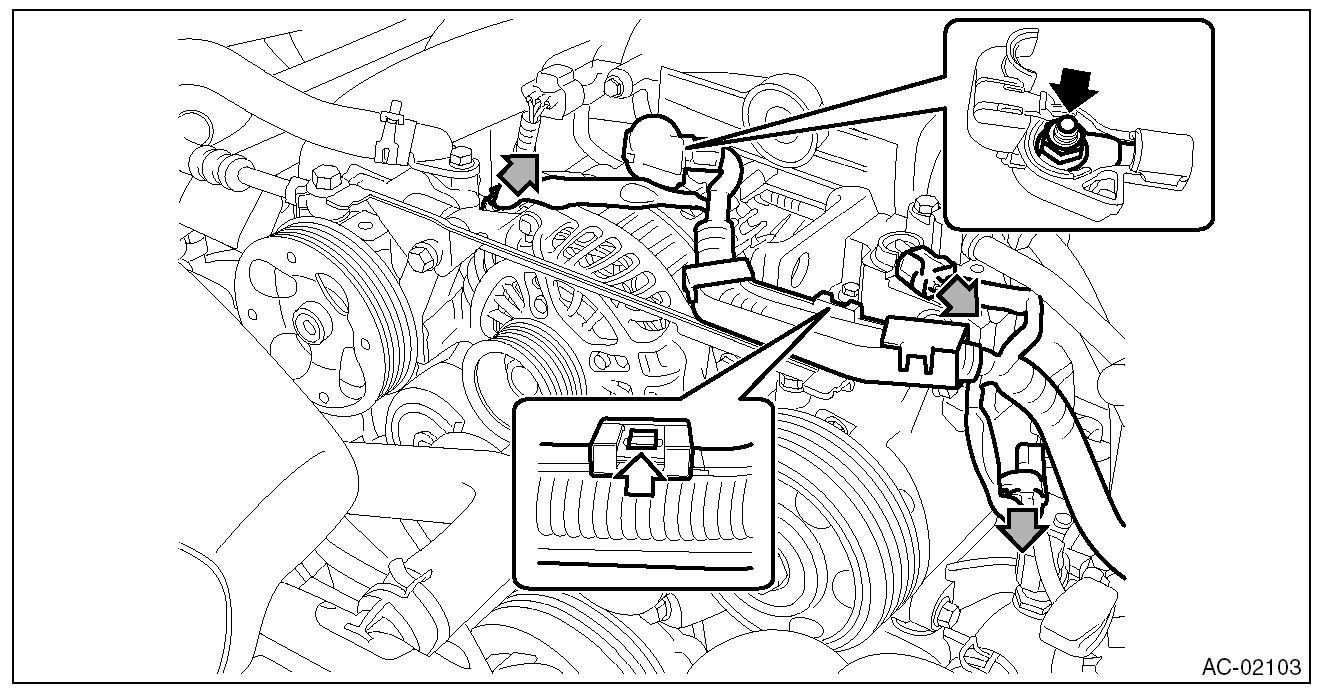 AC-02103