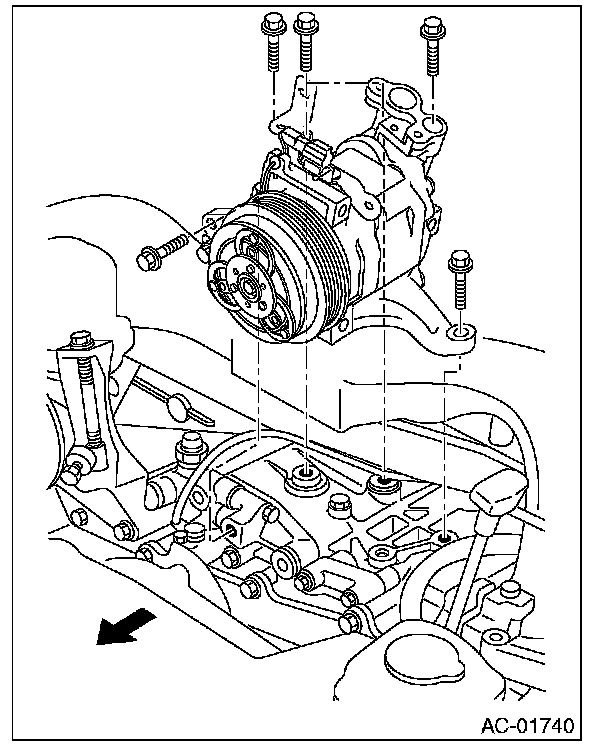 AC-01740