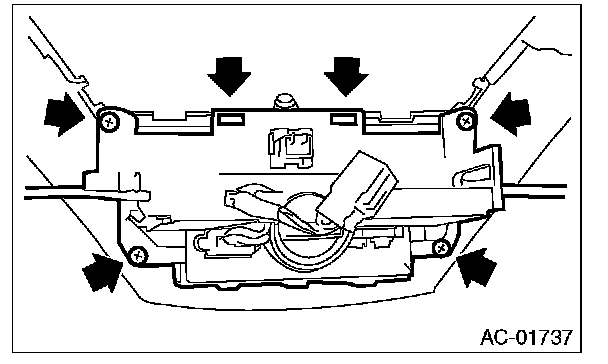 AC-01737