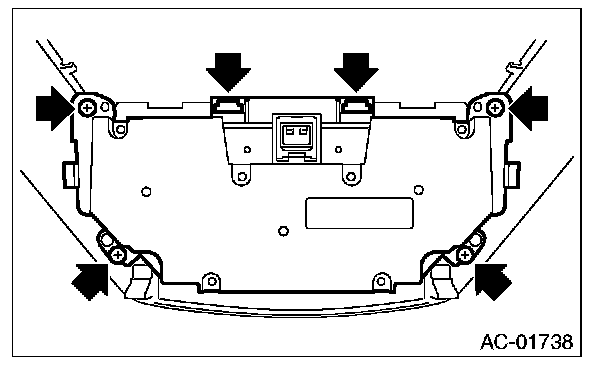 AC-01738