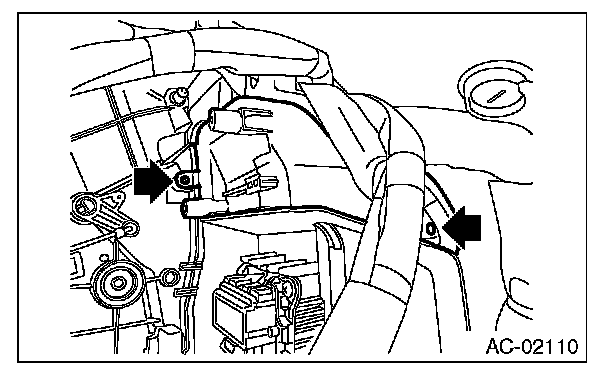 AC-02110