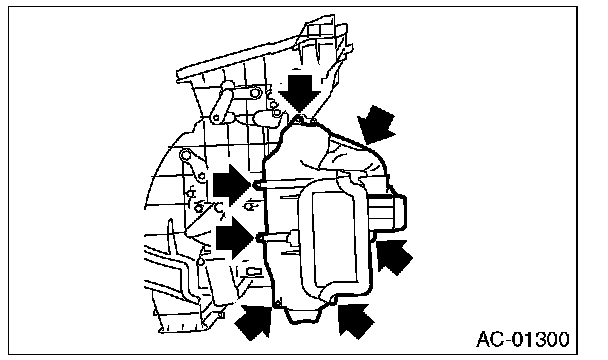 AC-01300