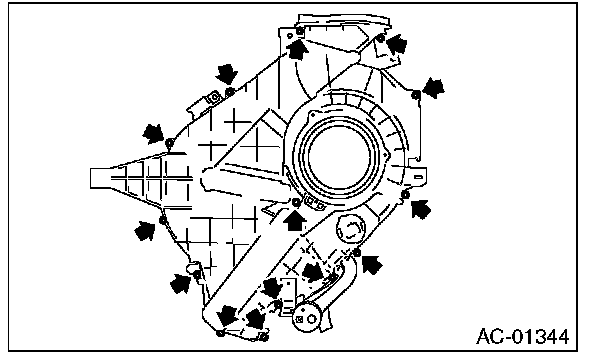 AC-01344