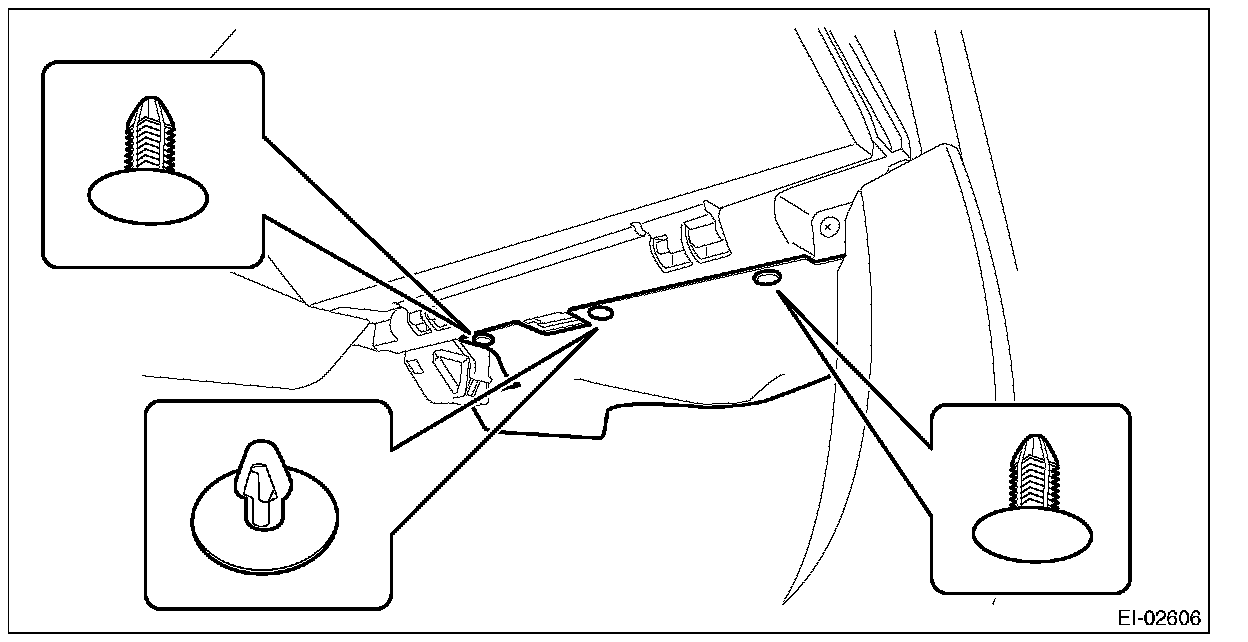 EI-02606