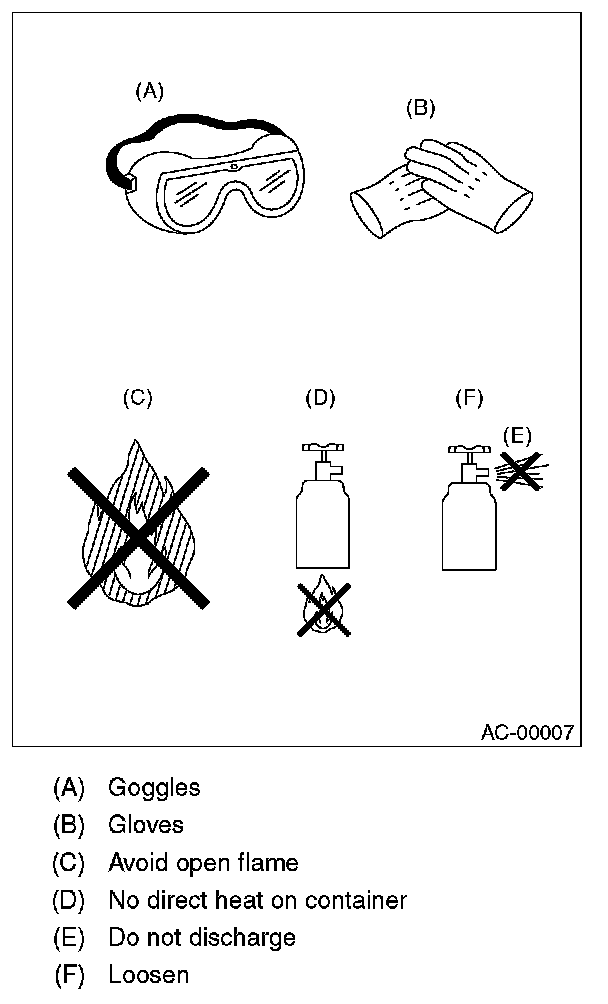 (A)

(B)

(C)

(D)

(F)

(E)

AC-00007

(A) Goggles
(B) Gloves
(C) Avoid open flame
(D) No direct heat on container
(E) Do not discharge
(F) Loosen