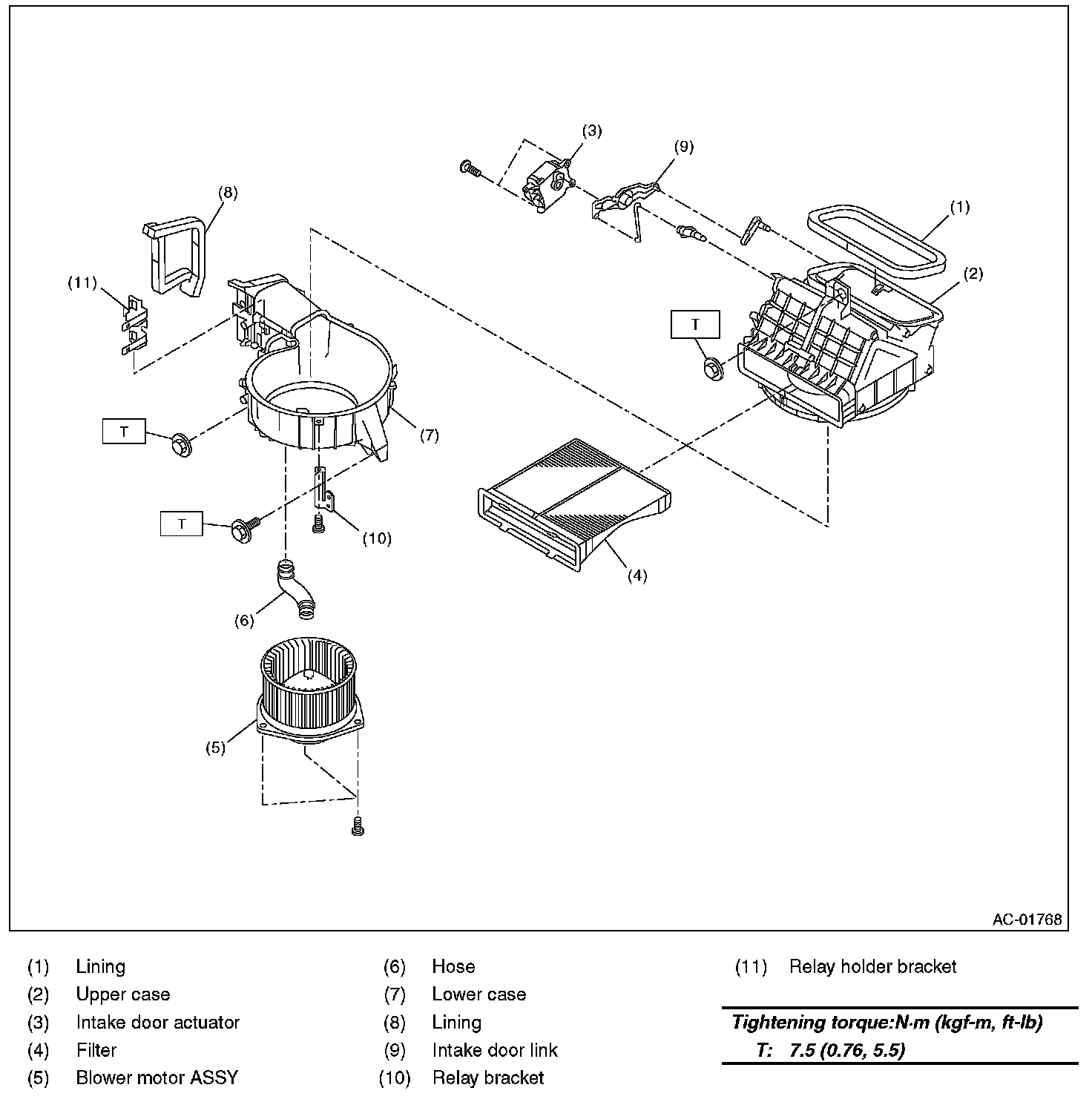 (3)
(9)
(8)
(1)
(11)
(2)
T
T
(7)
T
(10)
(4)
(6)
(5)
AC-01768

(1) Lining
(2) Upper case
(3) Intake door actuator
(4) Filter
(5) Blower motor ASSY

(6) Hose
(7) Lower case
(8) Lining
(9) Intake door link
(10) Relay bracket

(11) Relay holder bracket

Tightening torque:N·m (kgf-m, ft-lb)
T: 7.5 (0.76, 5.5)