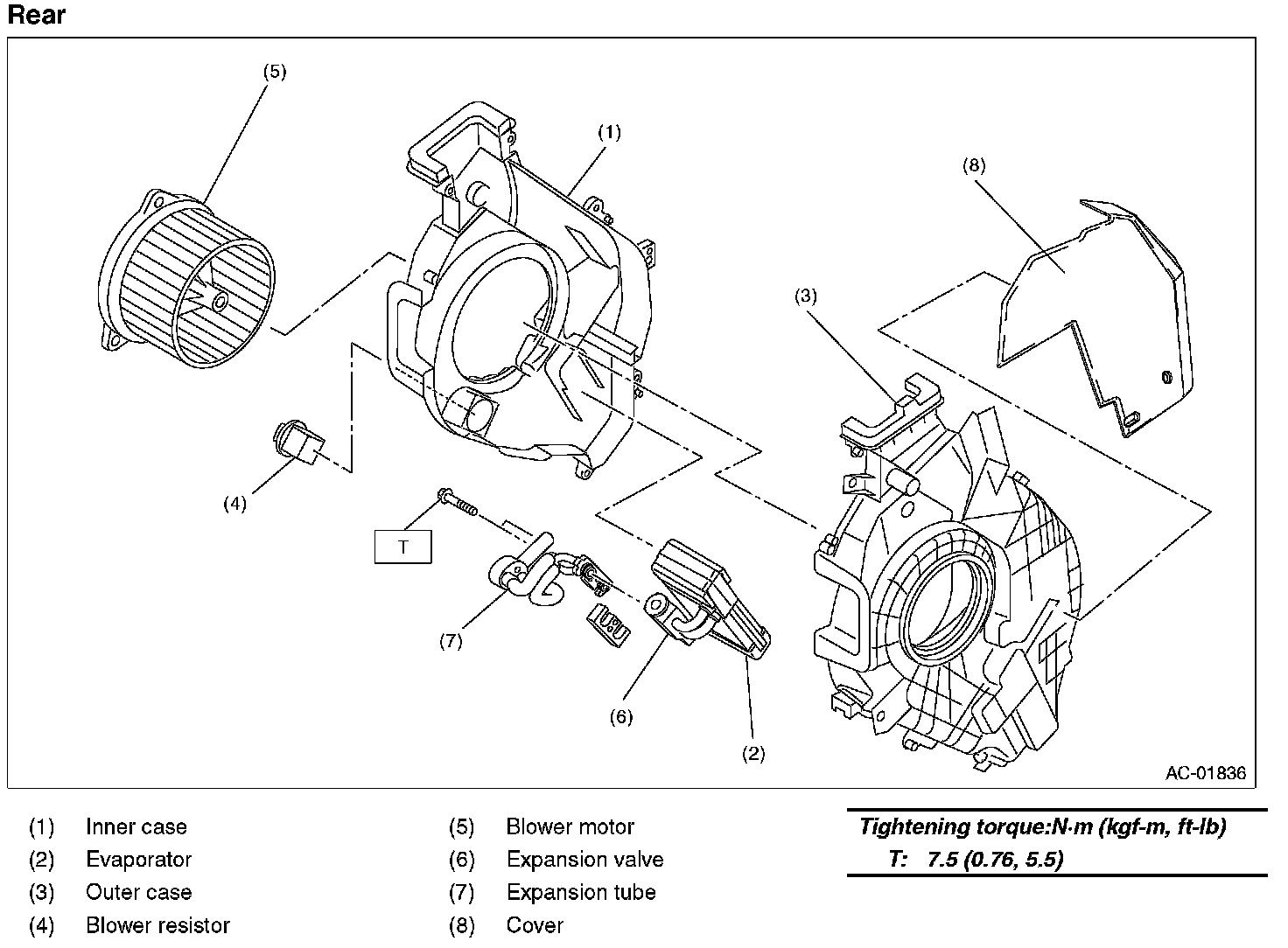 Rear

(5)

(1)

(8)

(3)

(4)

T

(7)

(6)

(2)

AC-01836

(1) Inner case
(2) Evaporator
(3) Outer case
(4) Blower resistor

(5) Blower motor
(6) Expansion valve
(7) Expansion tube
(8) Cover

Tightening torque:N·m (kgf-m, ft-lb)
T: 7.5 (0.76, 5.5)