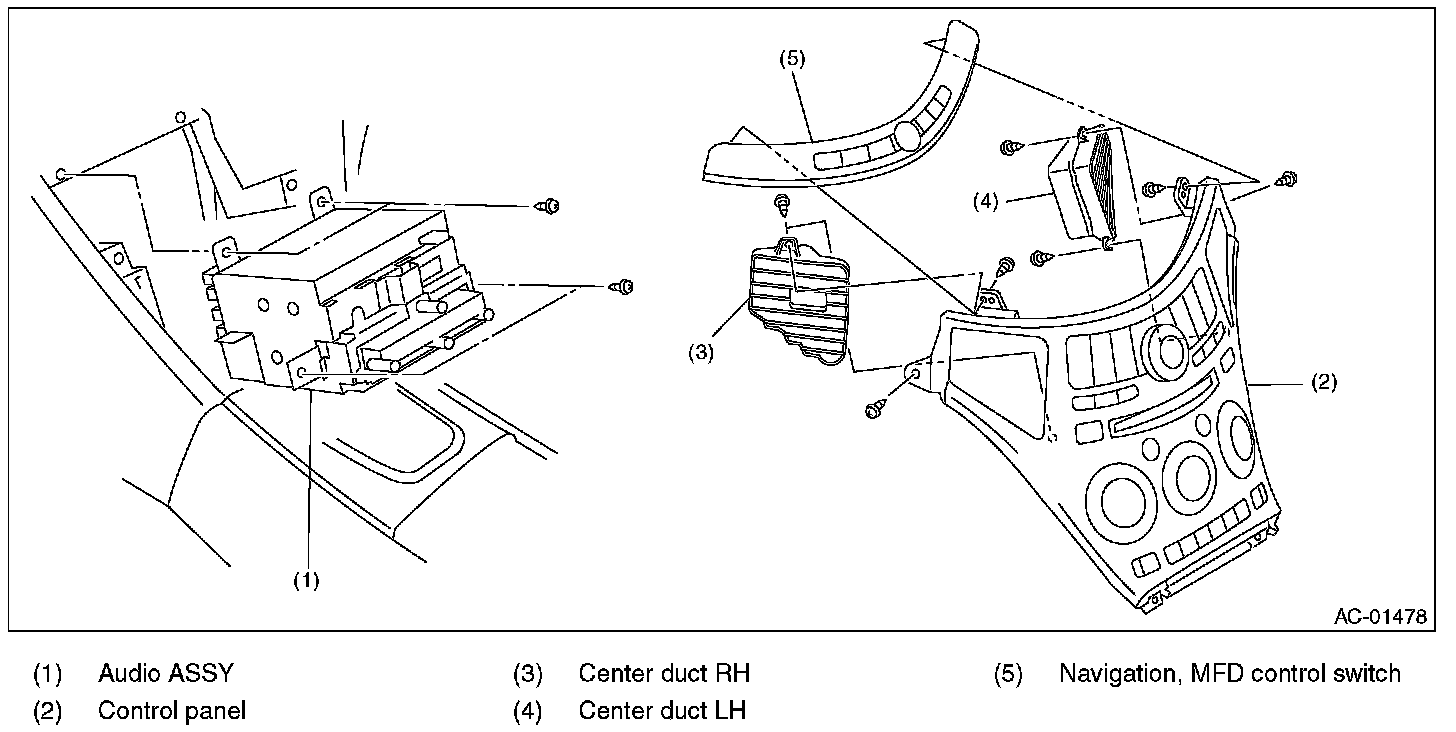 (5)

(4)

(3)

(2)

(1)

AC-01478

(1) Audio ASSY
(2) Control panel
(3) Center duct RH
(4) Center duct LH
(5) Navigation, MFD control switch