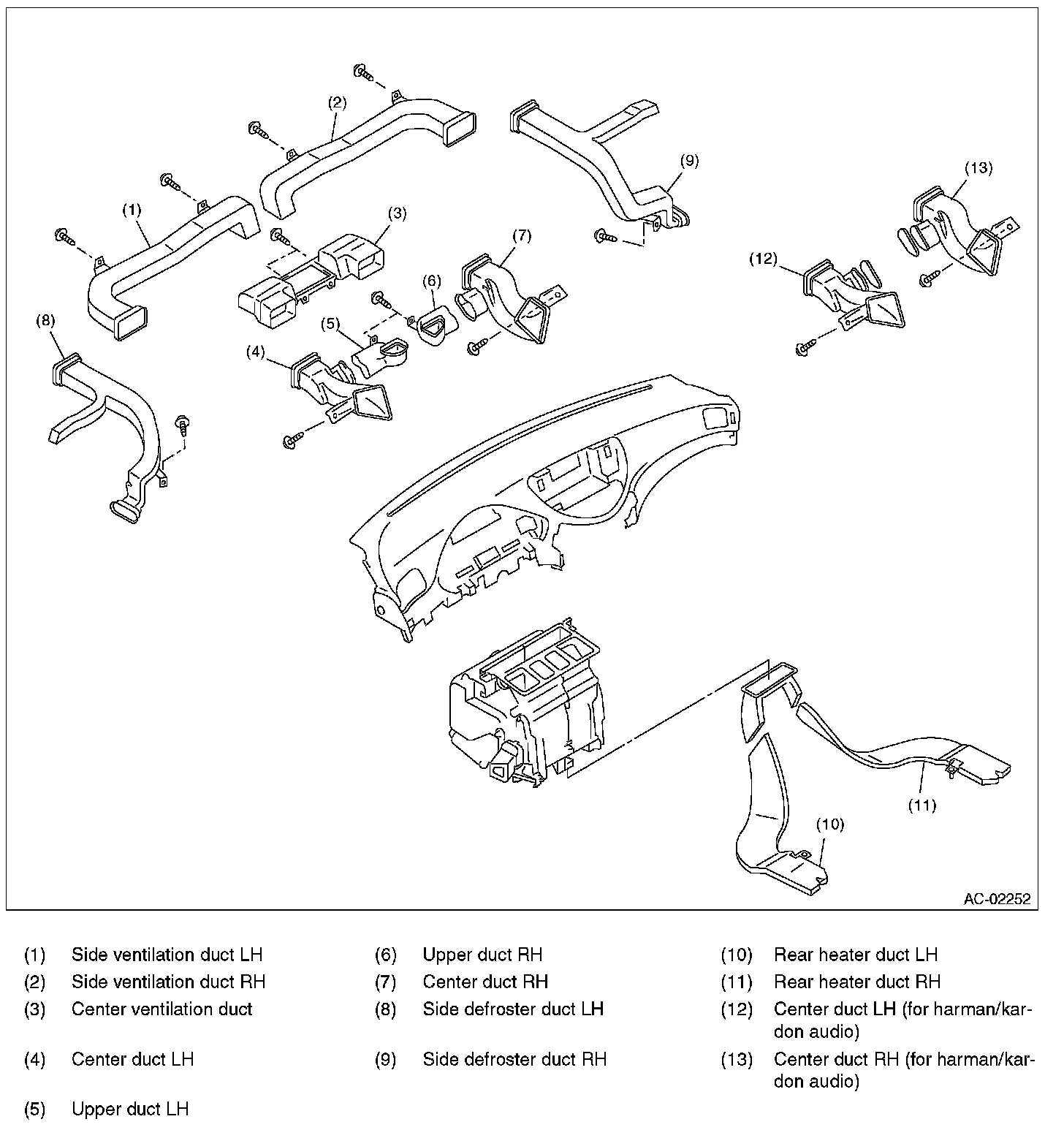 (2)

(9)

(13)

(1)

(3)

(7)

(12)

(6)

(8)

(5)

(4)

(11)

(10)

AC-02252

(1) Side ventilation duct LH
(2) Side ventilation duct RH
(3) Center ventilation duct
(4) Center duct LH
(5) Upper duct LH

(6) Upper duct RH
(7) Center duct RH
(8) Side defroster duct LH
(9) Side defroster duct RH

(10) Rear heater duct LH
(11) Rear heater duct RH
(12) Center duct LH (for harman/kardon audio)
(13) Center duct RH (for harman/kardon audio)