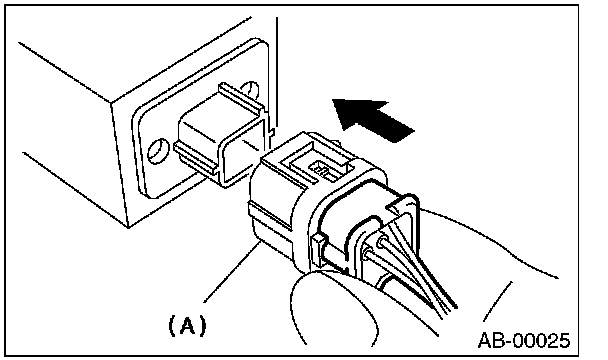 (A)

AB-00025