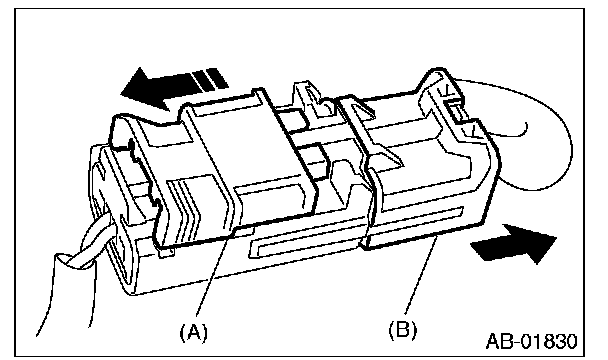 (A)

(B)

AB-01830