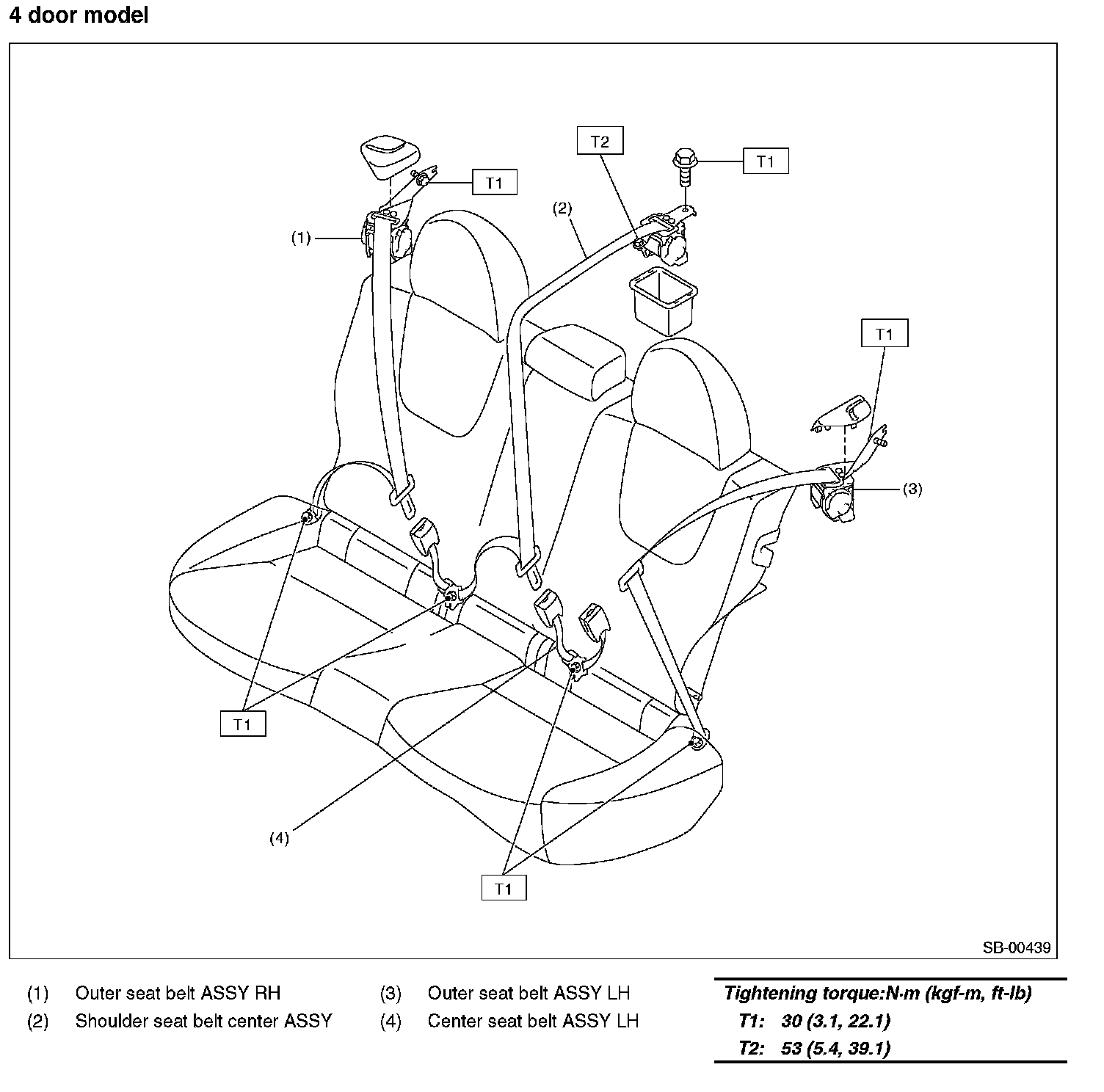 4 door model

T2

T1

T1

(2)

(1)

T1

(3)

T1

(4)

T1

SB-00439

(1) Outer seat belt ASSY RH
(2) Shoulder seat belt center ASSY

(3) Outer seat belt ASSY LH
(4) Center seat belt ASSY LH

Tightening torque:N·m (kgf-m, ft-lb)
T1: 30 (3.1, 22.1)
T2: 53 (5.4, 39.1)