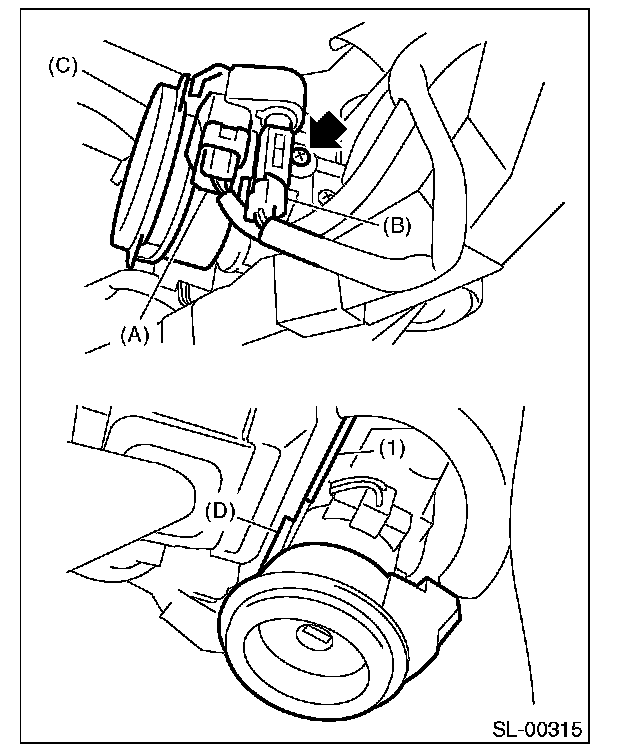 (C)
(B)
(A)
(1)
(D)
SL-00315