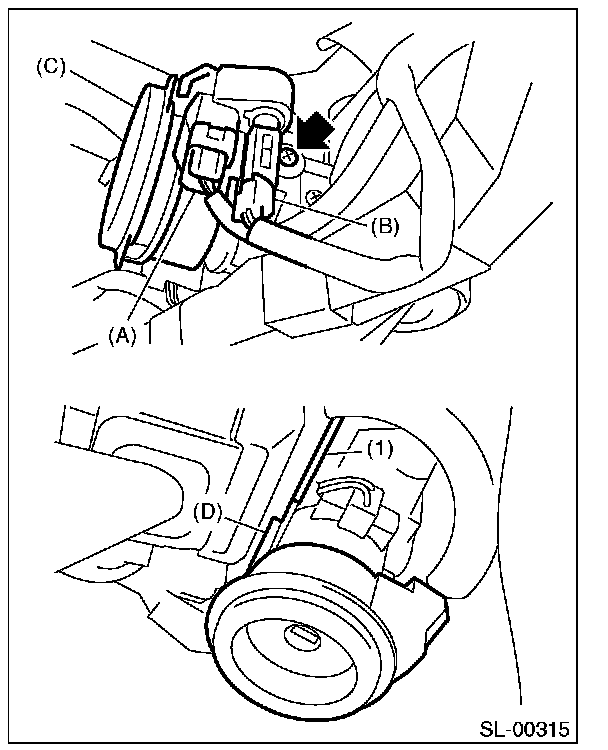 (C)
(B)
(A)
(1)
(D)
SL-00315