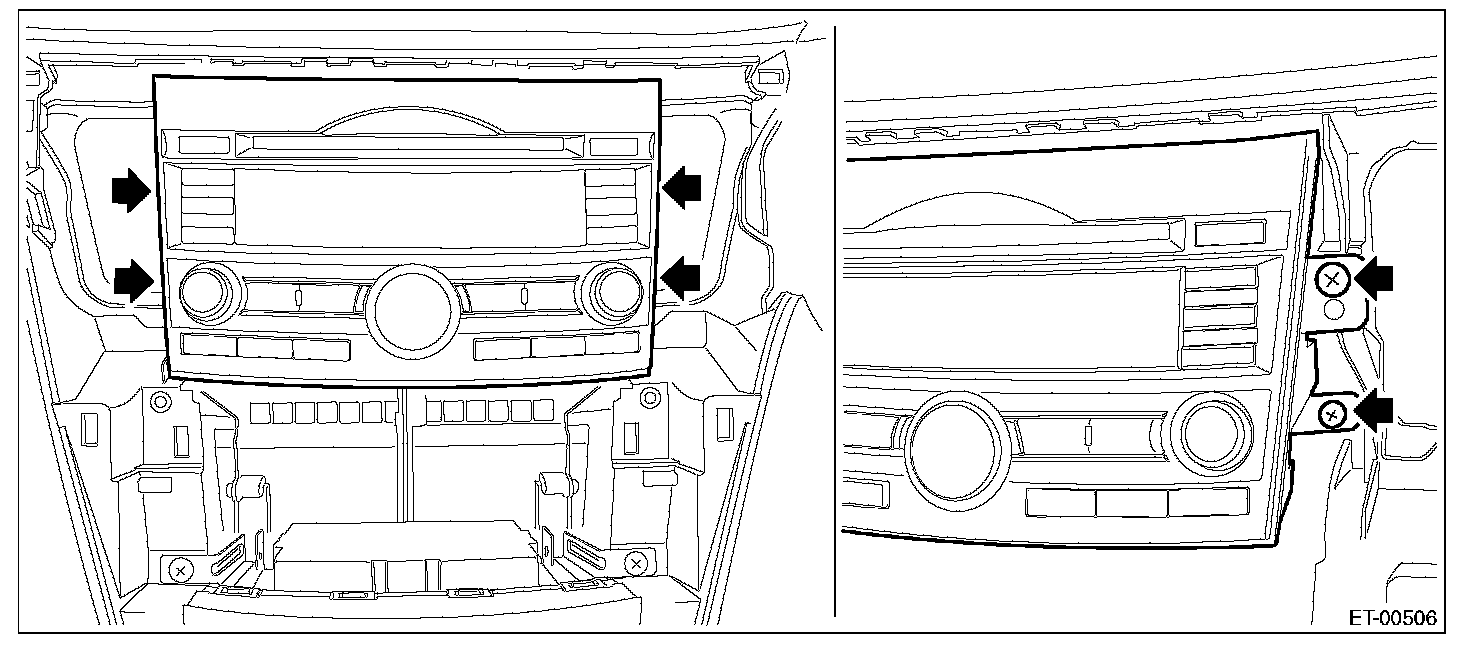 ET-00506