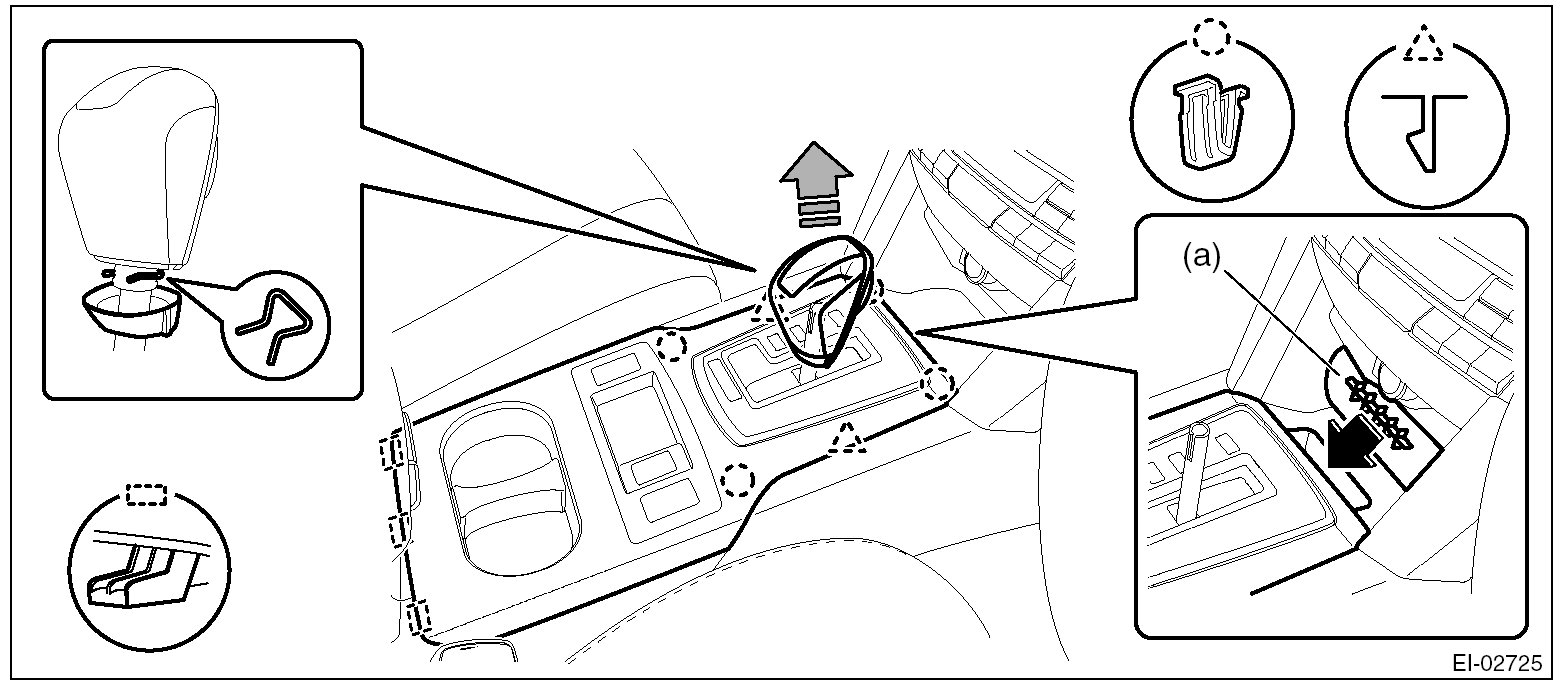 (a)

EI-02725