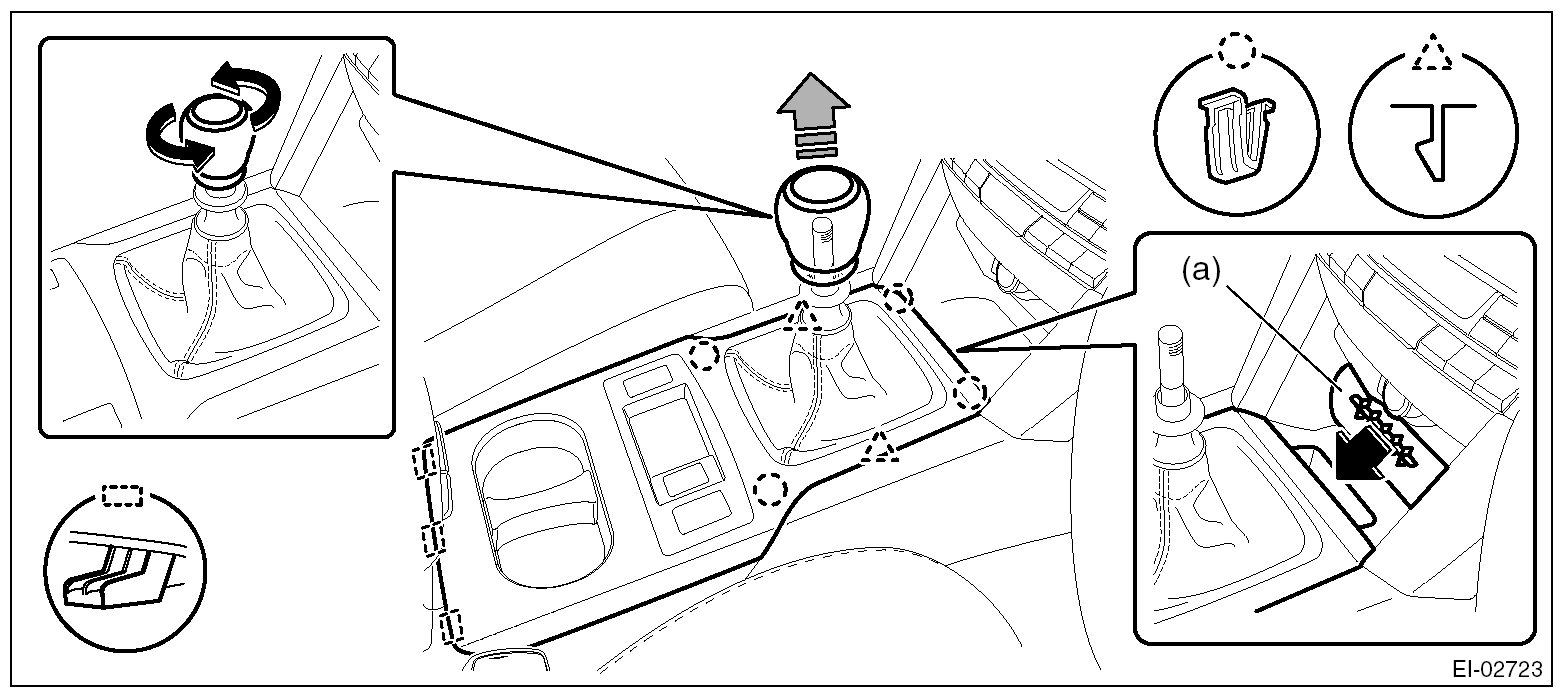 (a)

EI-02723