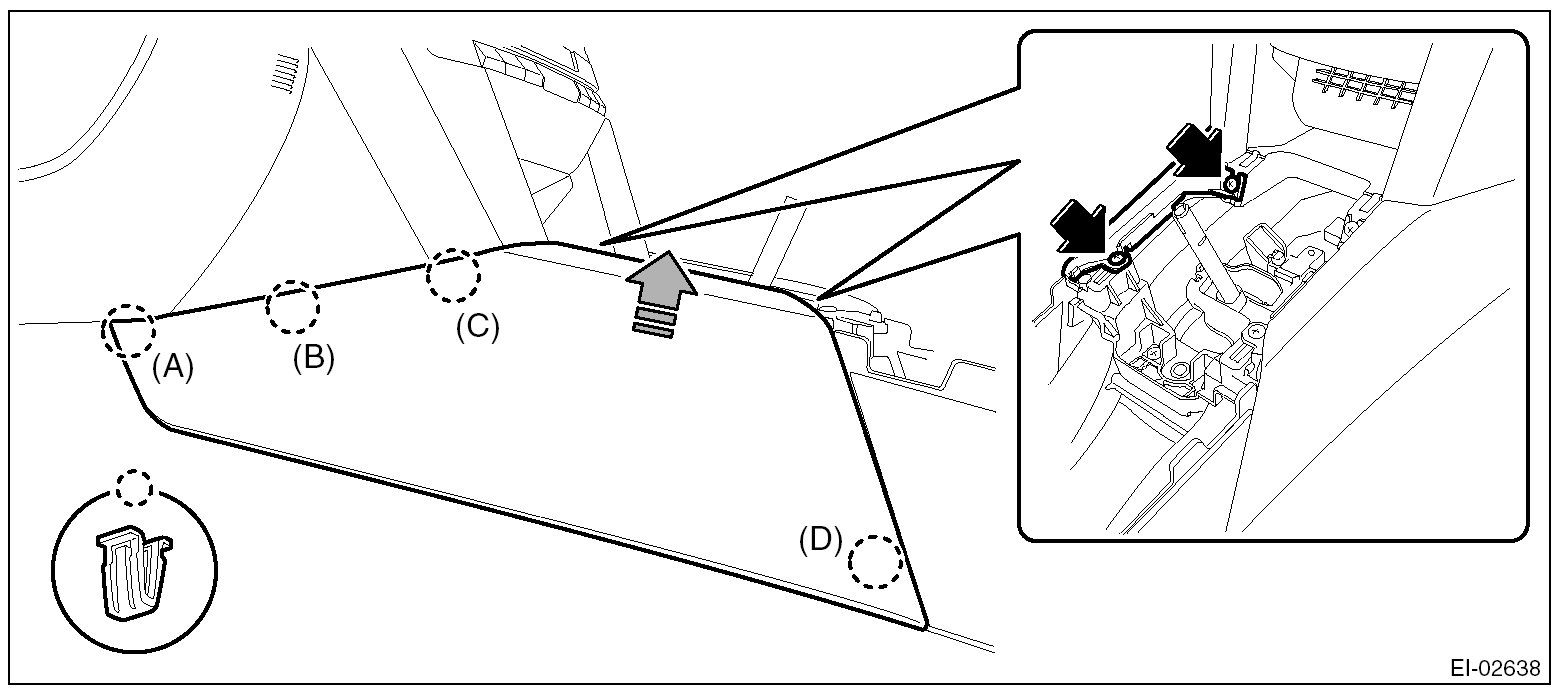 (A)
(B)
(C)
(D)
EI-02638