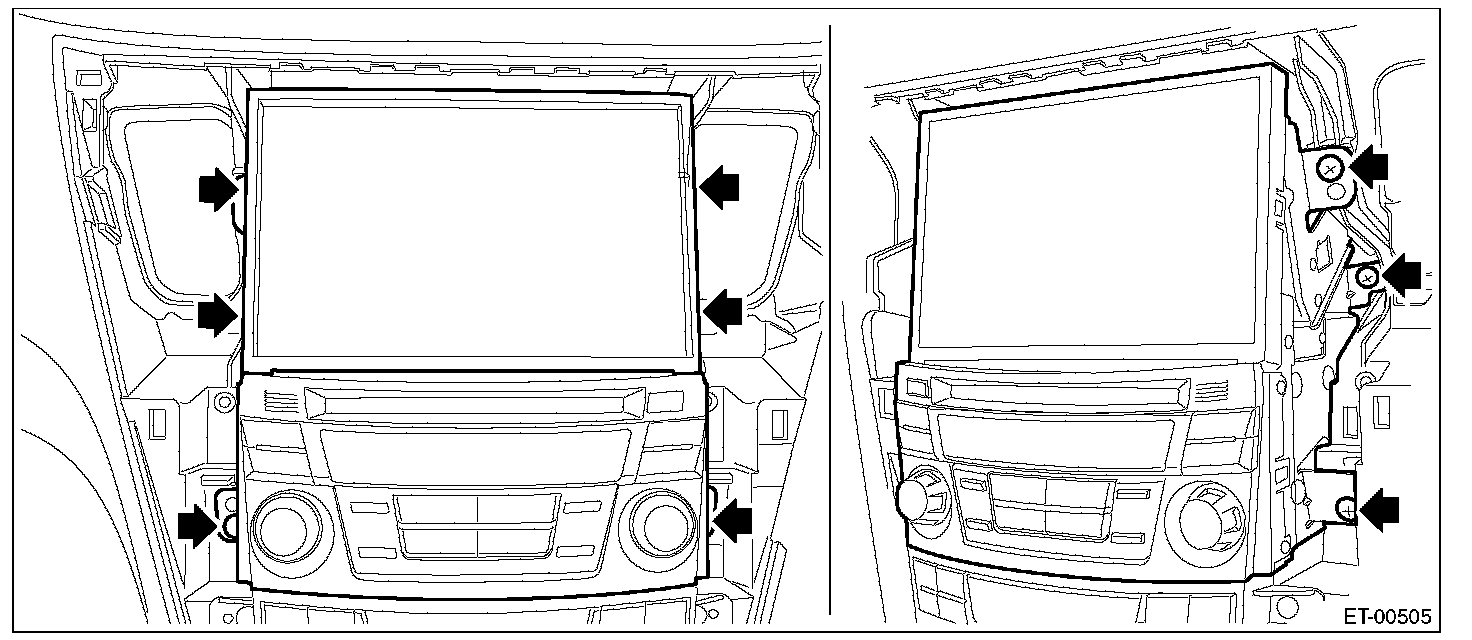 ET-00505