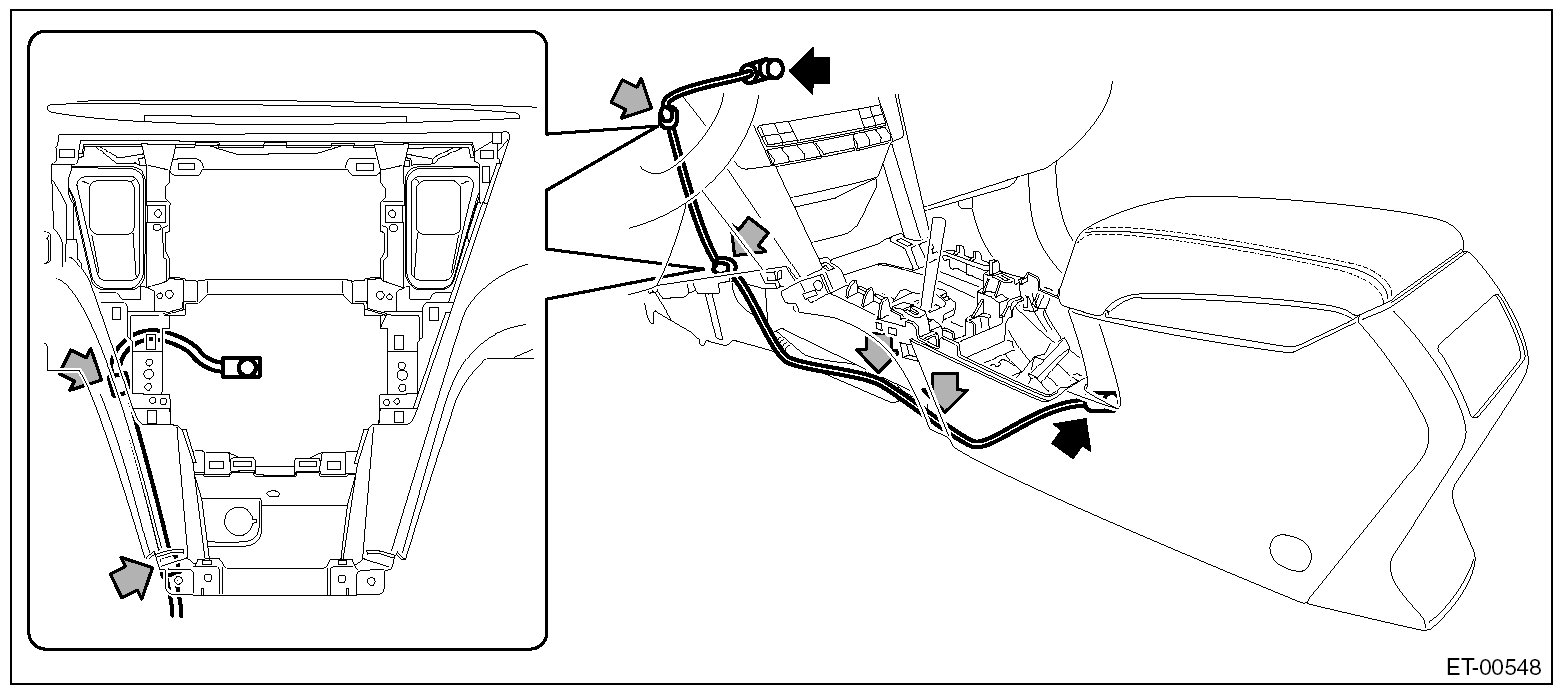 ET-00548