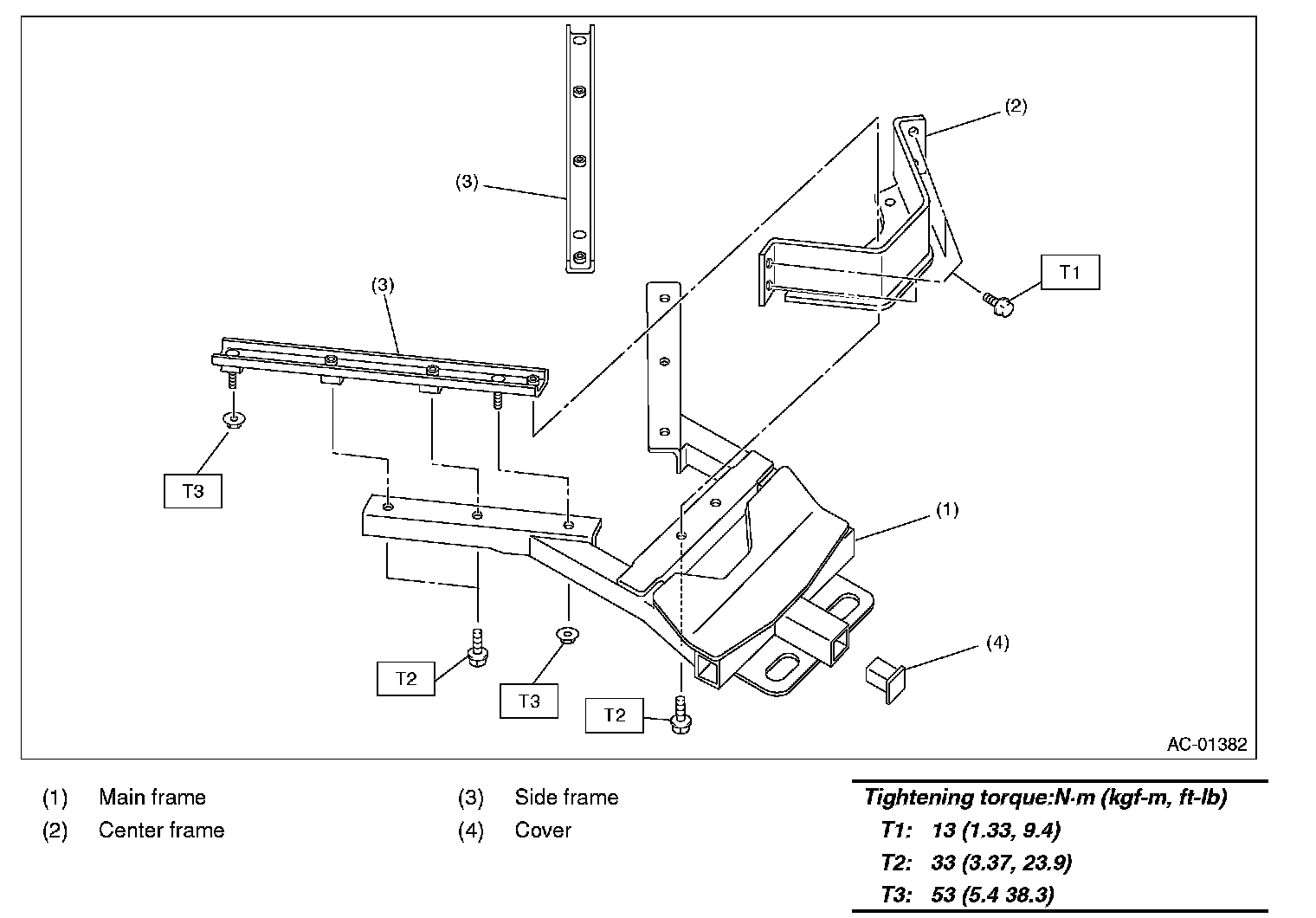 (2)

(3)

T1

(3)

T3

(1)

(4)

T2

T3

T2

AC-01382

(1) Main frame
(2) Center frame

(3) Side frame
(4) Cover

Tightening torque:N·m (kgf-m, ft-lb)
T1: 13 (1.33, 9.4)
T2: 33 (3.37, 23.9)
T3: 53 (5.4 38.3)