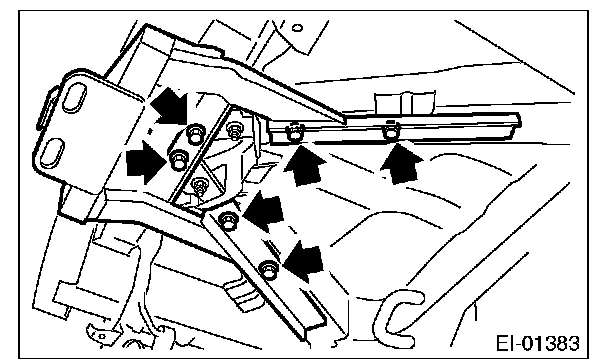 EI-01383