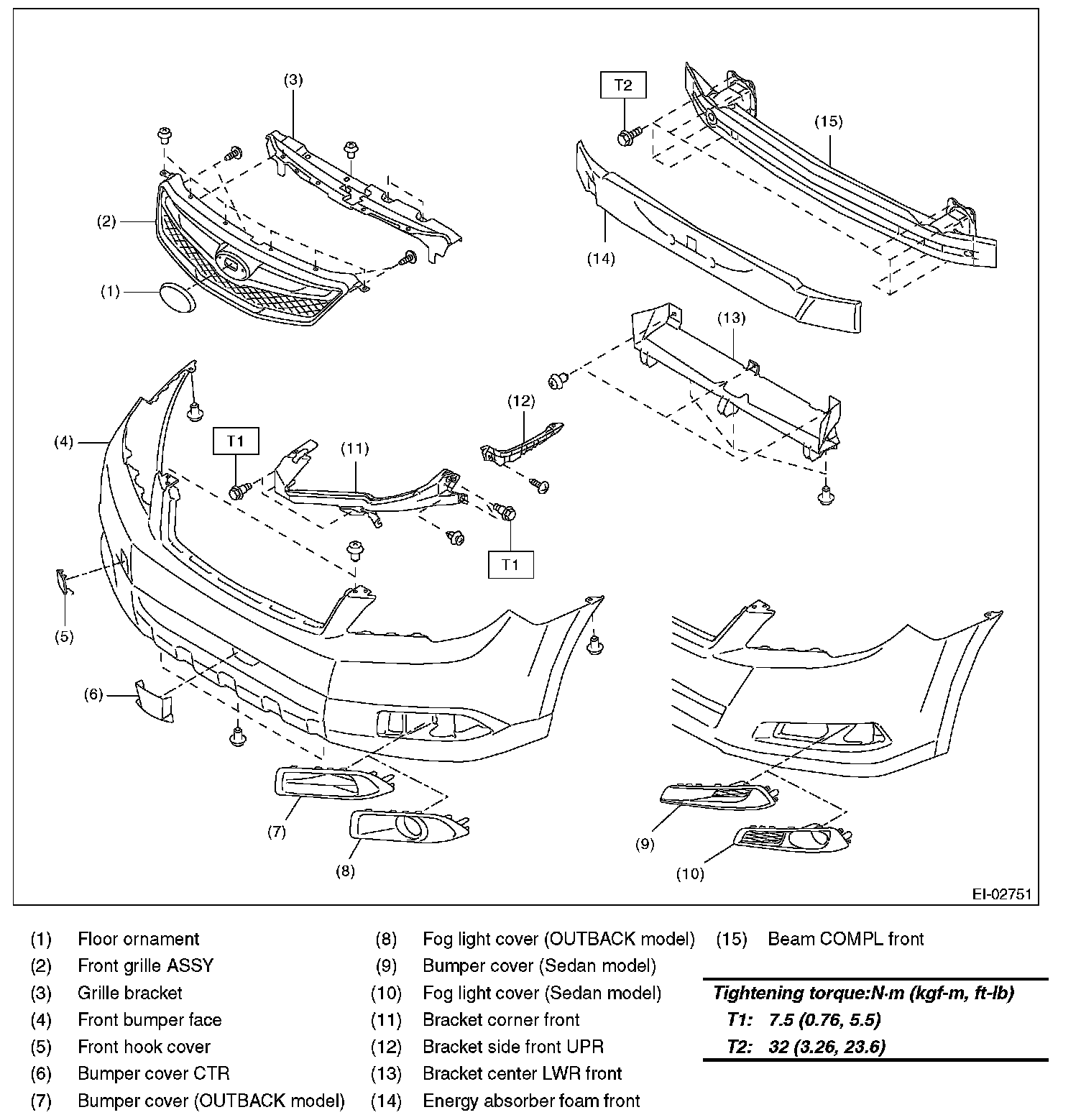 (3)
T2
(15)
(2)
(14)
(1)
(13)
(12)
(4)
T1
(11)
T1
(5)
(6)
(7)
(8)
(9)
(10)
EI-02751

(1) Floor ornament
(2) Front grille ASSY
(3) Grille bracket
(4) Front bumper face
(5) Front hook cover
(6) Bumper cover CTR
(7) Bumper cover (OUTBACK model)

(8) Fog light cover (OUTBACK model)
(9) Bumper cover (Sedan model)
(10) Fog light cover (Sedan model)
(11) Bracket corner front
(12) Bracket side front UPR
(13) Bracket center LWR front
(14) Energy absorber foam front

(15) Beam COMPL front

Tightening torque:N·m (kgf-m, ft-lb)
T1: 7.5 (0.76, 5.5)
T2: 32 (3.26, 23.6)