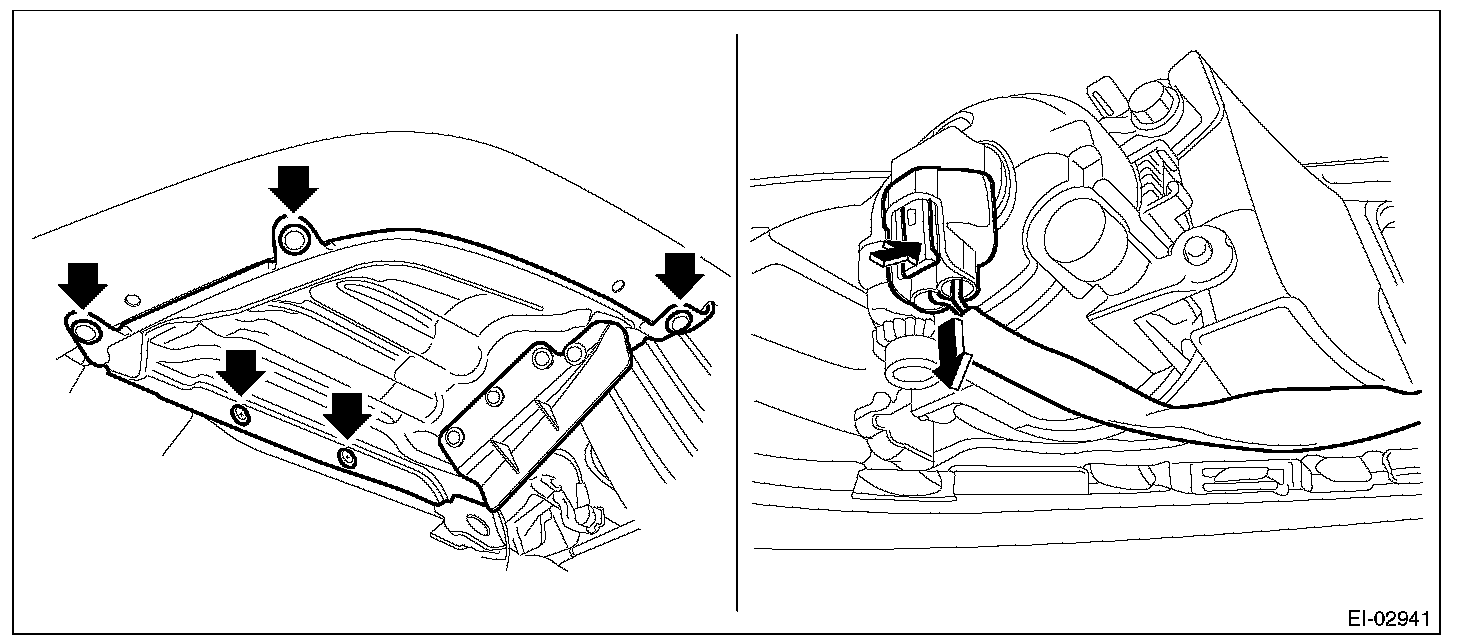 EI-02941