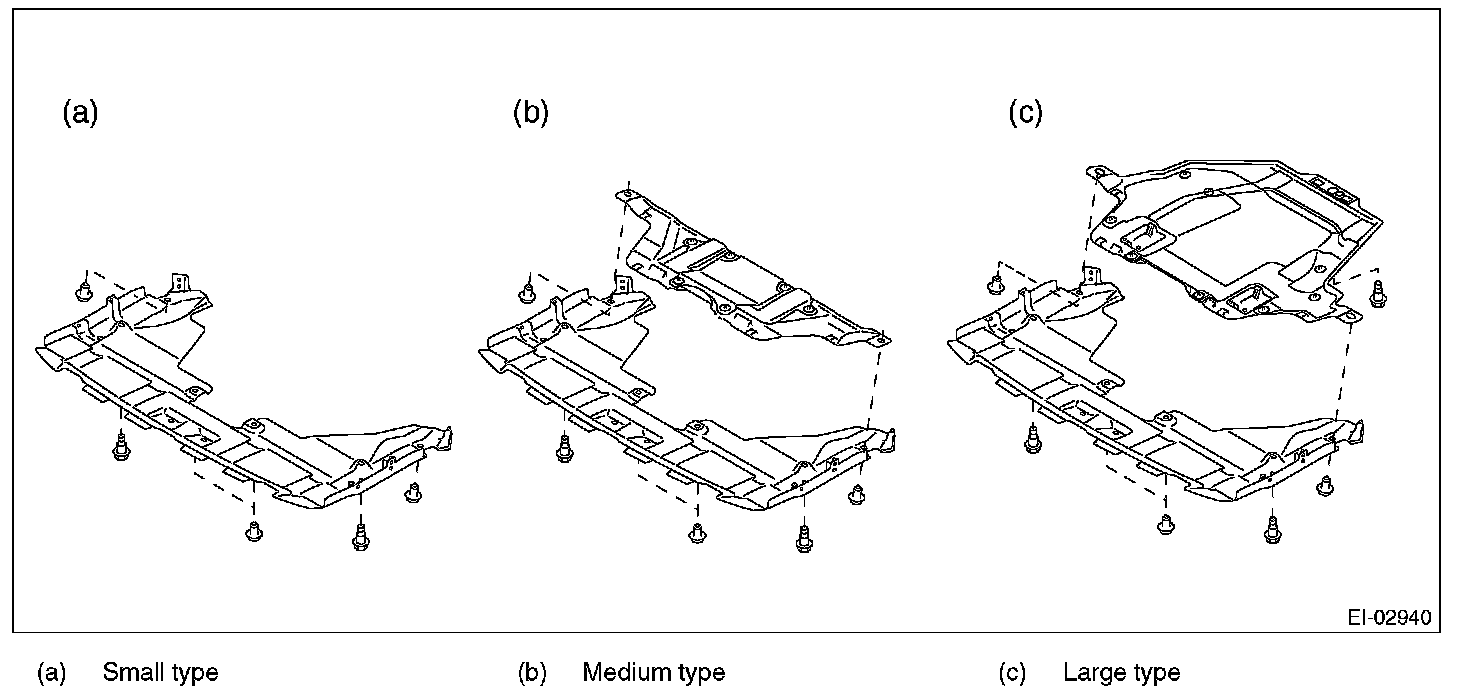 (a)

(b)

(c)

EI-02940

(a) Small type

(b) Medium type

(c) Large type